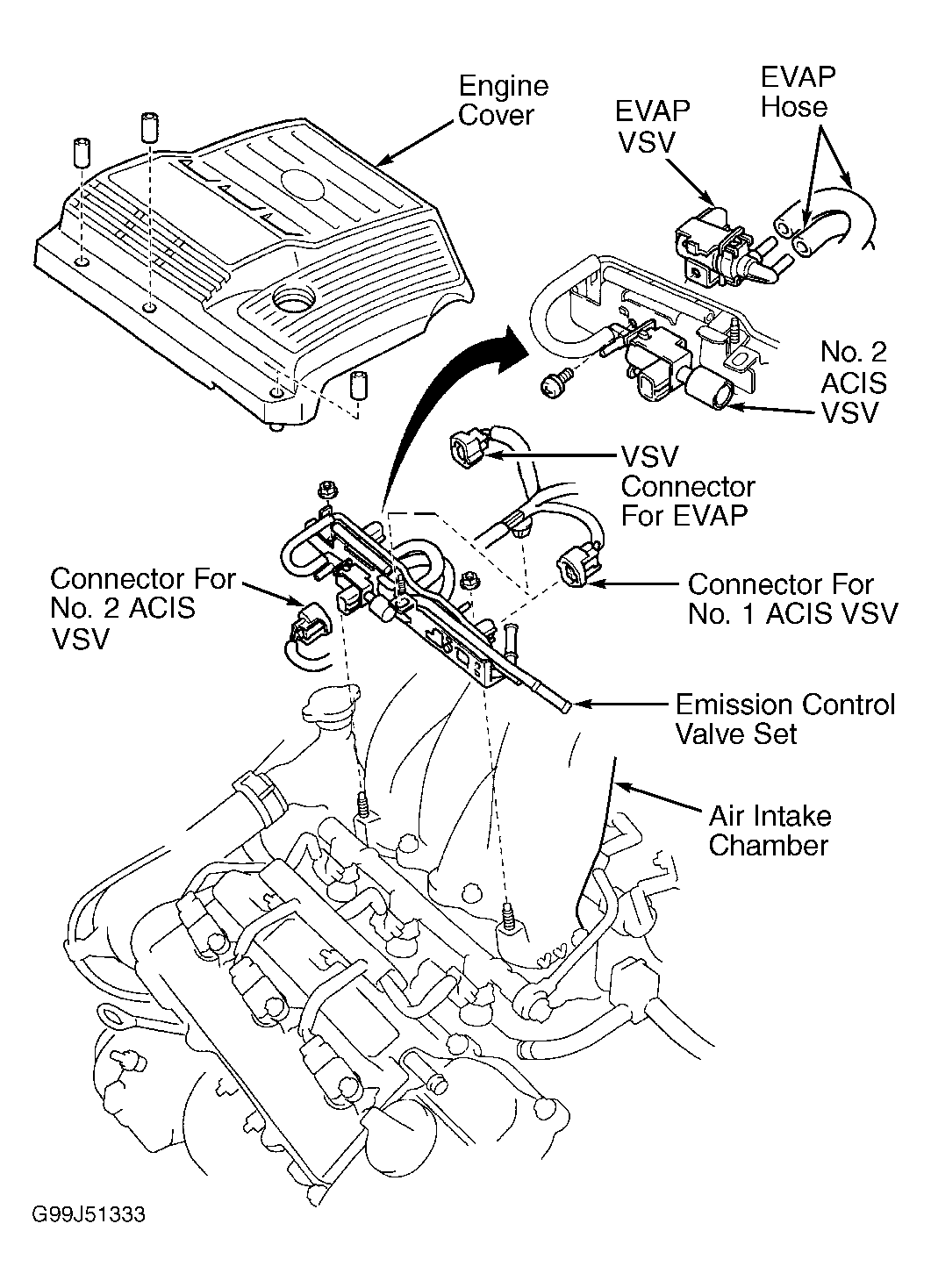 Engine Cover

EVAP VSV

EVAP Hose

No. 2 ACIS VSV

VSV Connector For EVAP

Connector For No. 2 ACIS VSV

Connector For No. 1 ACIS VSV

Emission Control Valve Set

Air Intake Chamber

G99J51333