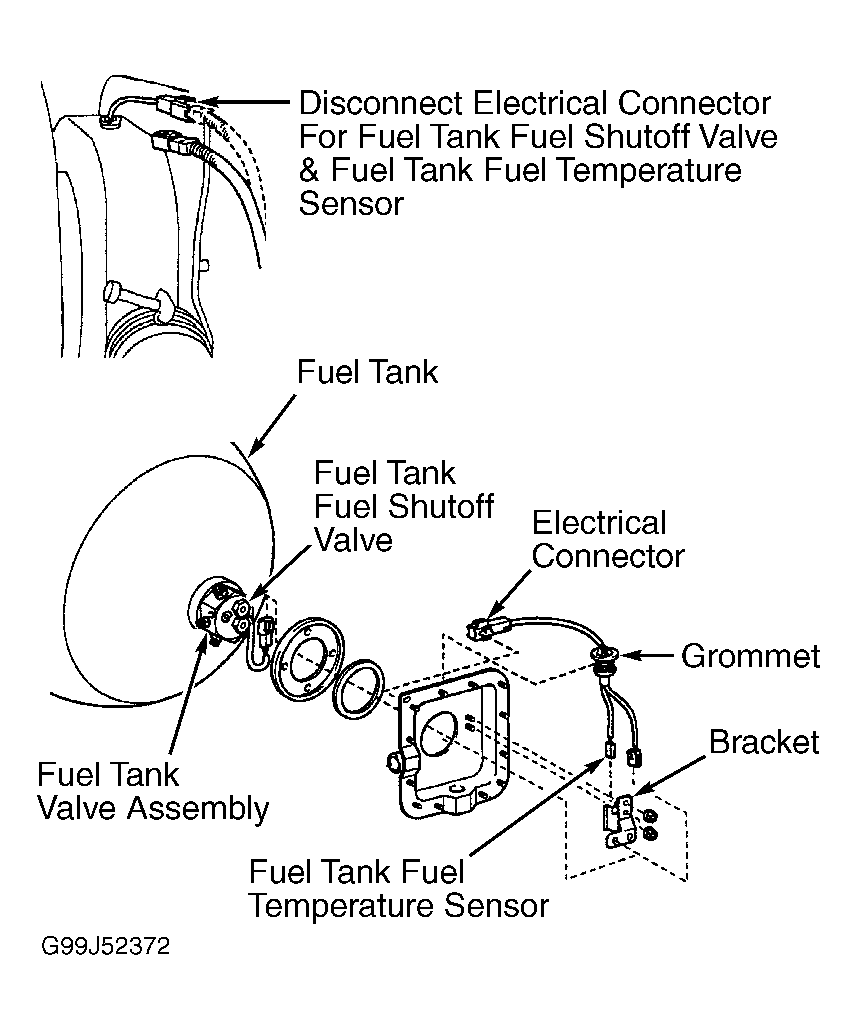 Disconnect Electrical Connector For Fuel Tank Fuel Shutoff Valve & Fuel Tank Fuel Temperature Sensor

Fuel Tank

Fuel Tank Fuel Shutoff Valve

Electrical Connector

Grommet

Bracket

Fuel Tank Valve Assembly

Fuel Tank Fuel Temperature Sensor

G99J52372