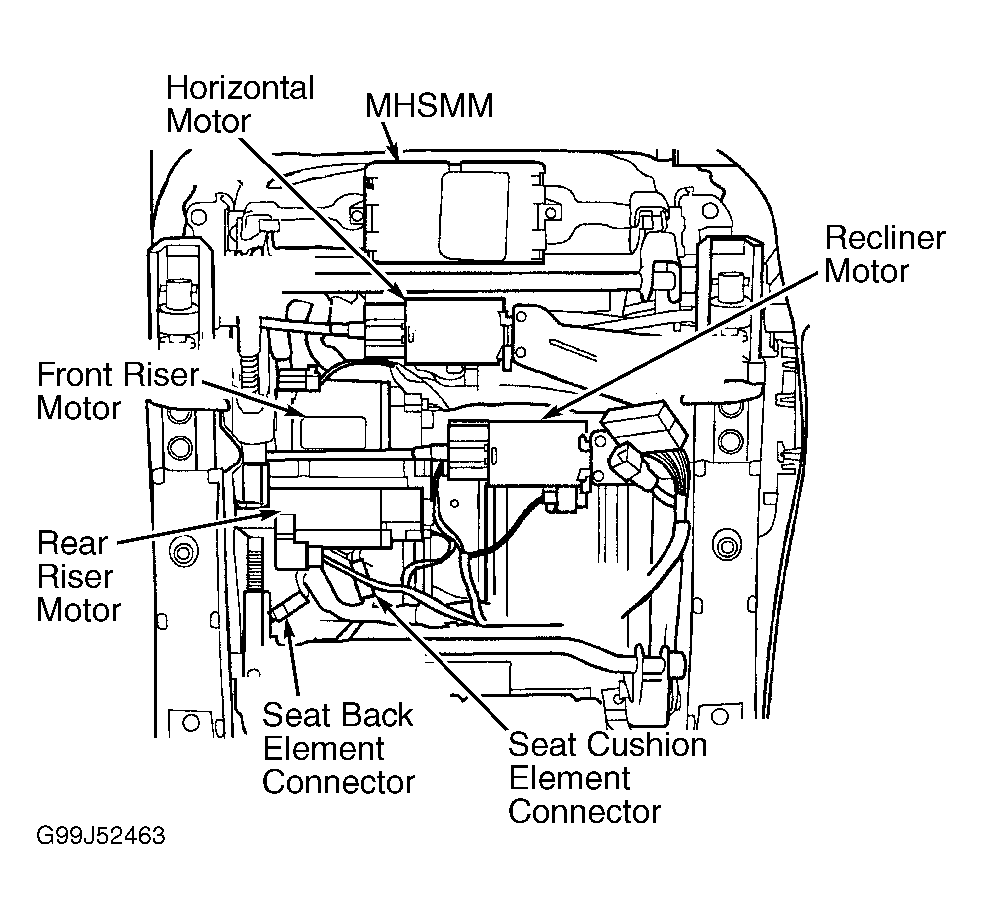 Horizontal Motor

MHSMM

Recliner Motor

Front Riser Motor

Rear Riser Motor

Seat Back Element Connector

Seat Cushion Element Connector

G99J52463