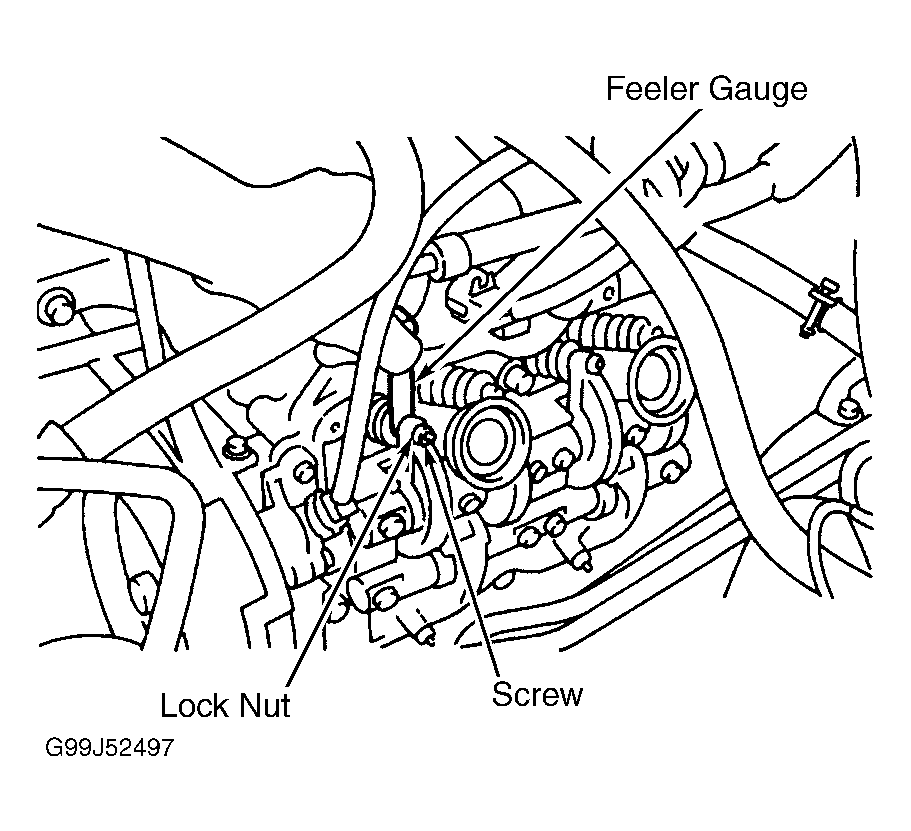 Feeler Gauge

Lock Nut

Screw

G99J52497