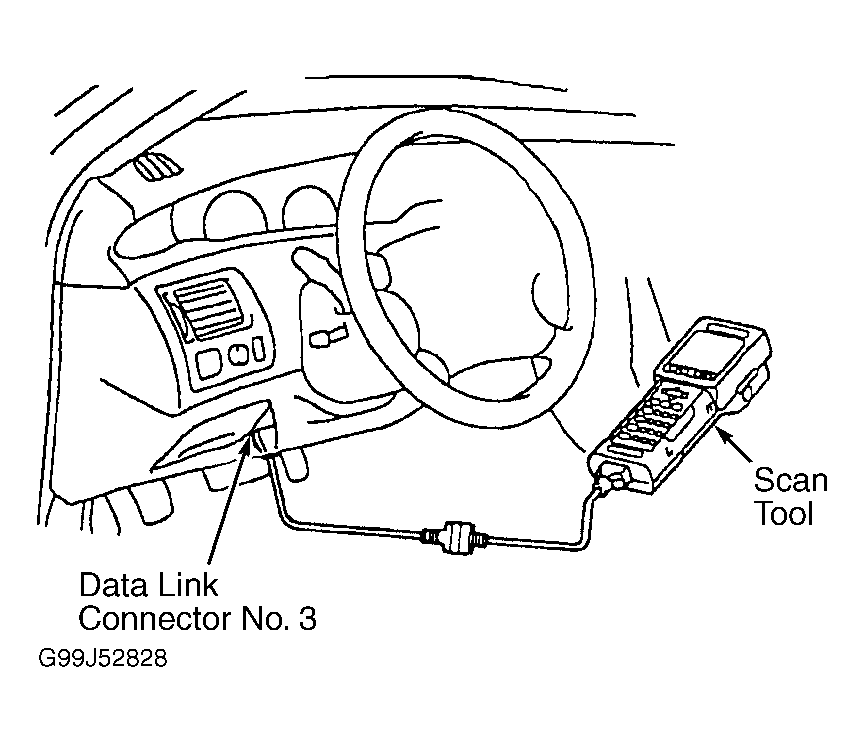 Scan Tool

Data Link Connector No. 3

G99J52828