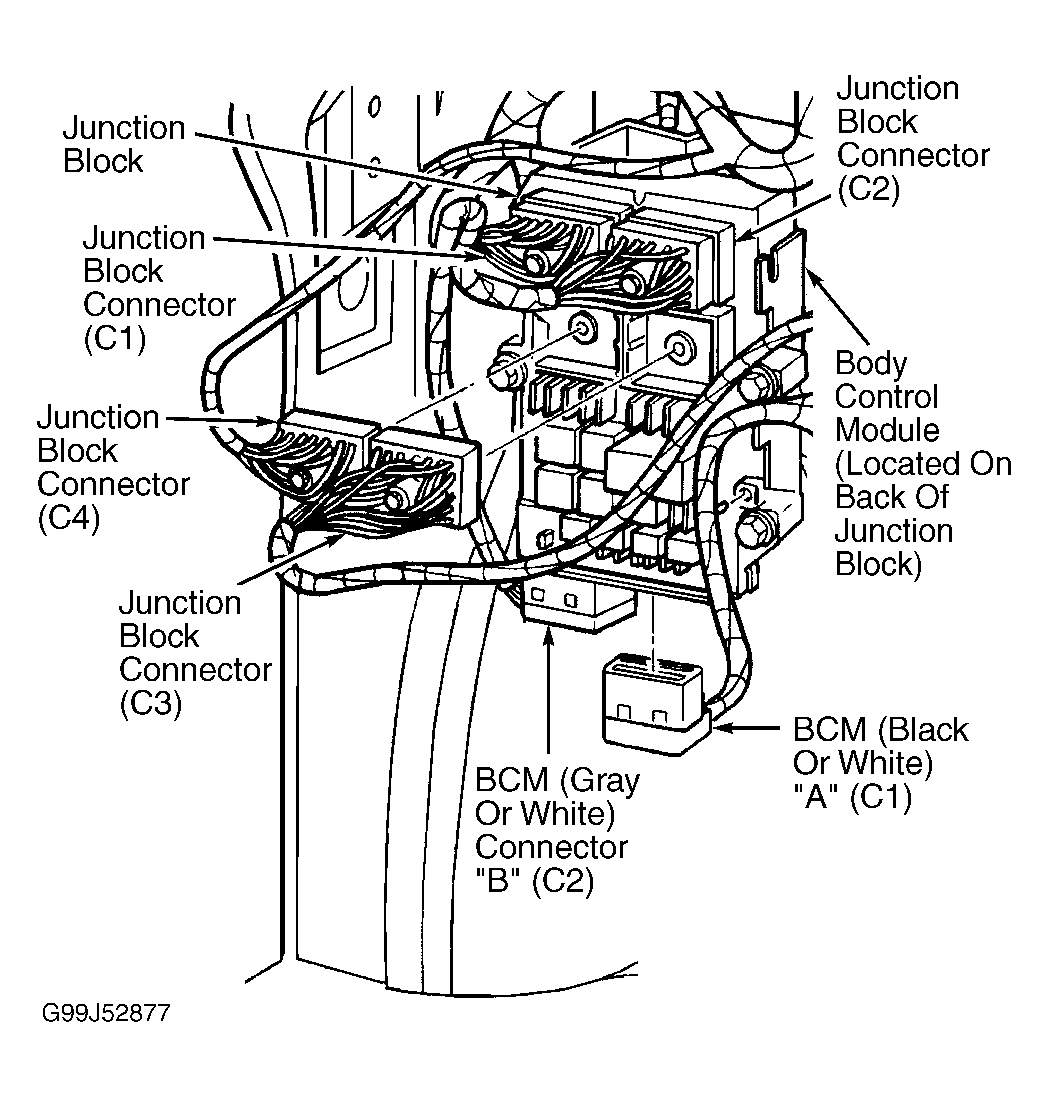 Junction Block

Junction Block Connector (C1)

Junction Block Connector (C4)

Junction Block Connector (C3)

Junction Block Connector (C2)

Body Control Module (Located On Back Of Junction Block)

BCM (Gray Or White) Connector "B" (C2)

BCM (Black Or White) "A" (C1)

G99J52877