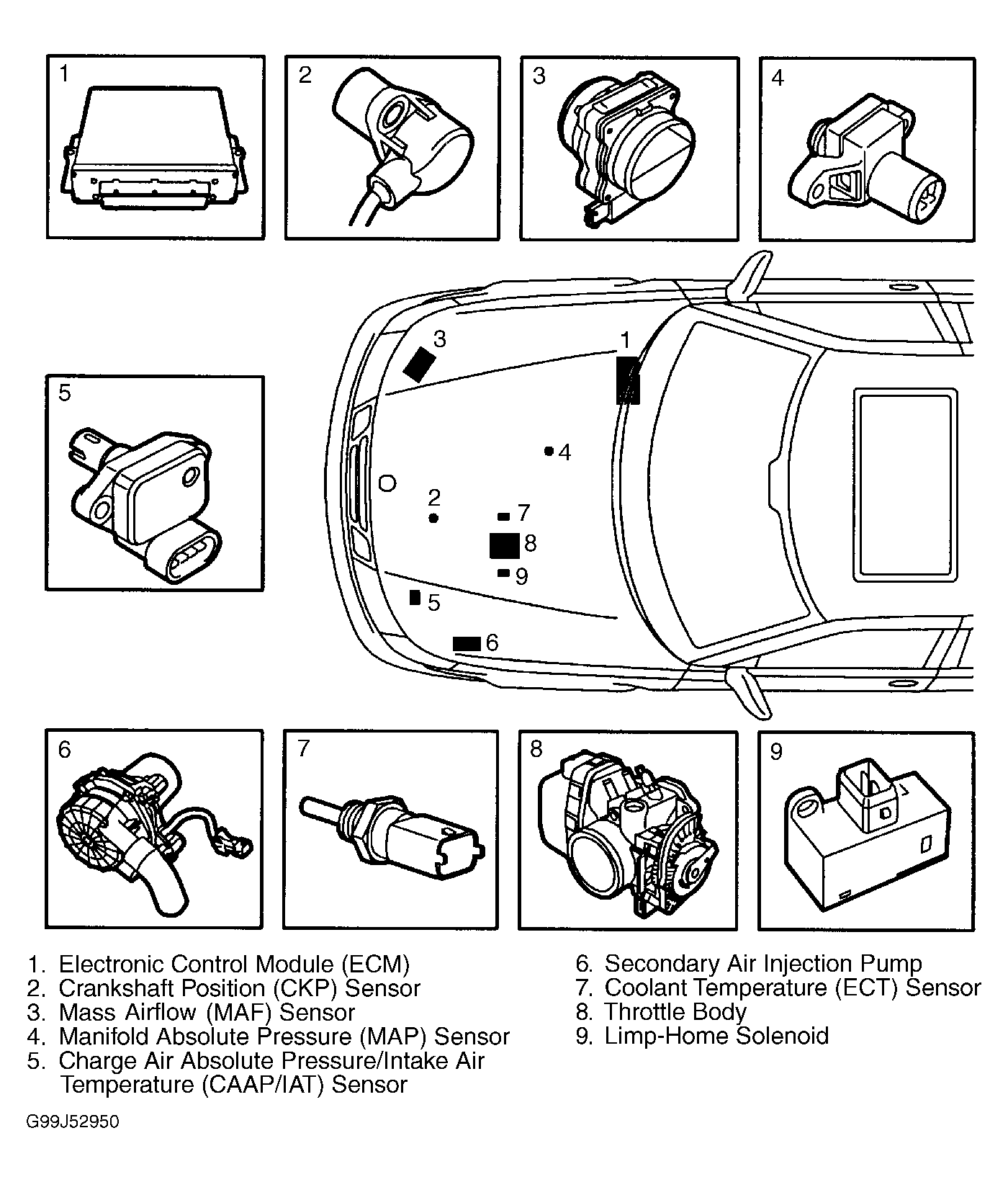 1

2

3

4

3

1

5

4

2

7

8

9

5

6

6

7

8

9

1. Electronic Control Module (ECM)
2. Crankshaft Position (CKP) Sensor
3. Mass Airflow (MAF) Sensor
4. Manifold Absolute Pressure (MAP) Sensor
5. Charge Air Absolute Pressure/Intake Air Temperature (CAAP/IAT) Sensor

6. Secondary Air Injection Pump
7. Coolant Temperature (ECT) Sensor
8. Throttle Body
9. Limp-Home Solenoid

G99J52950