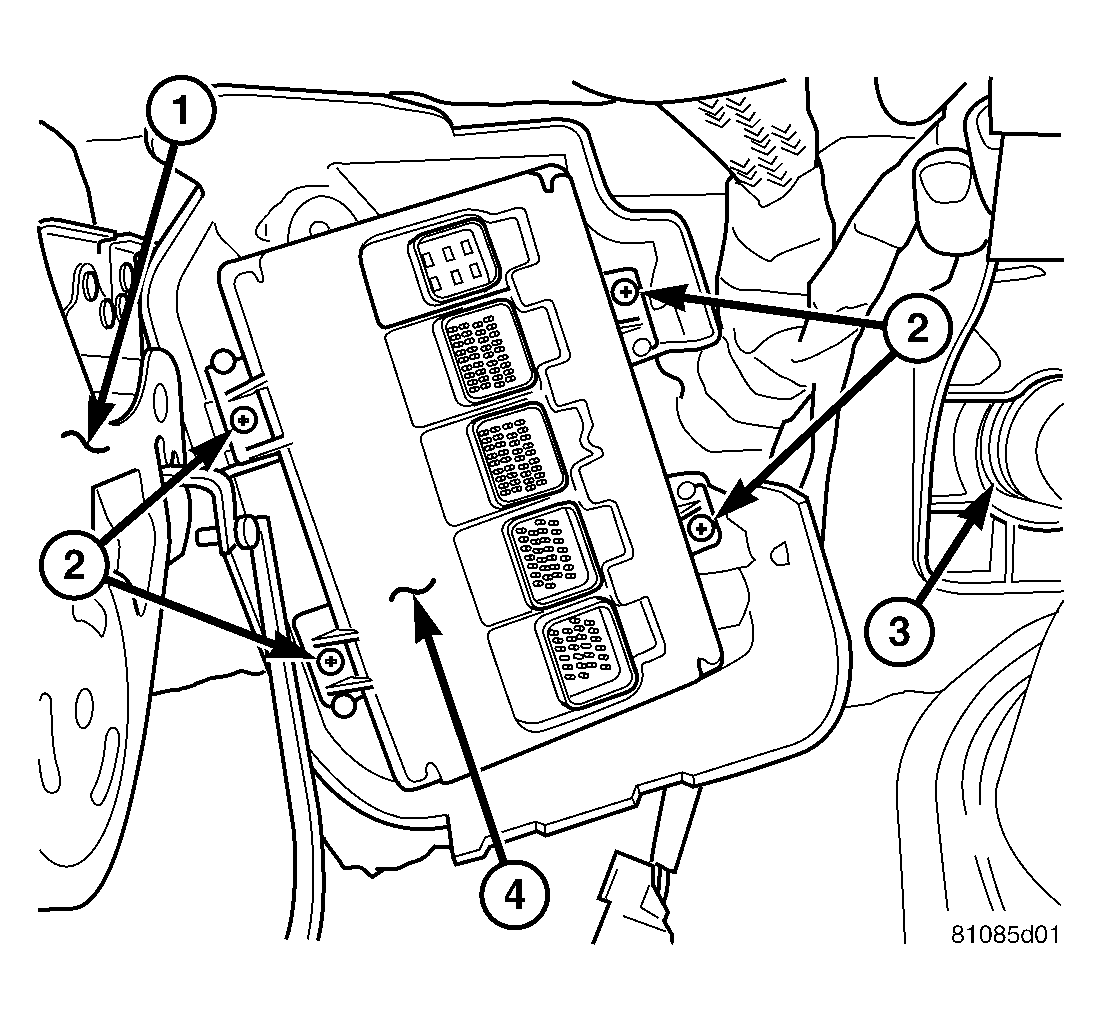 1
2
2
3
4
81085d01