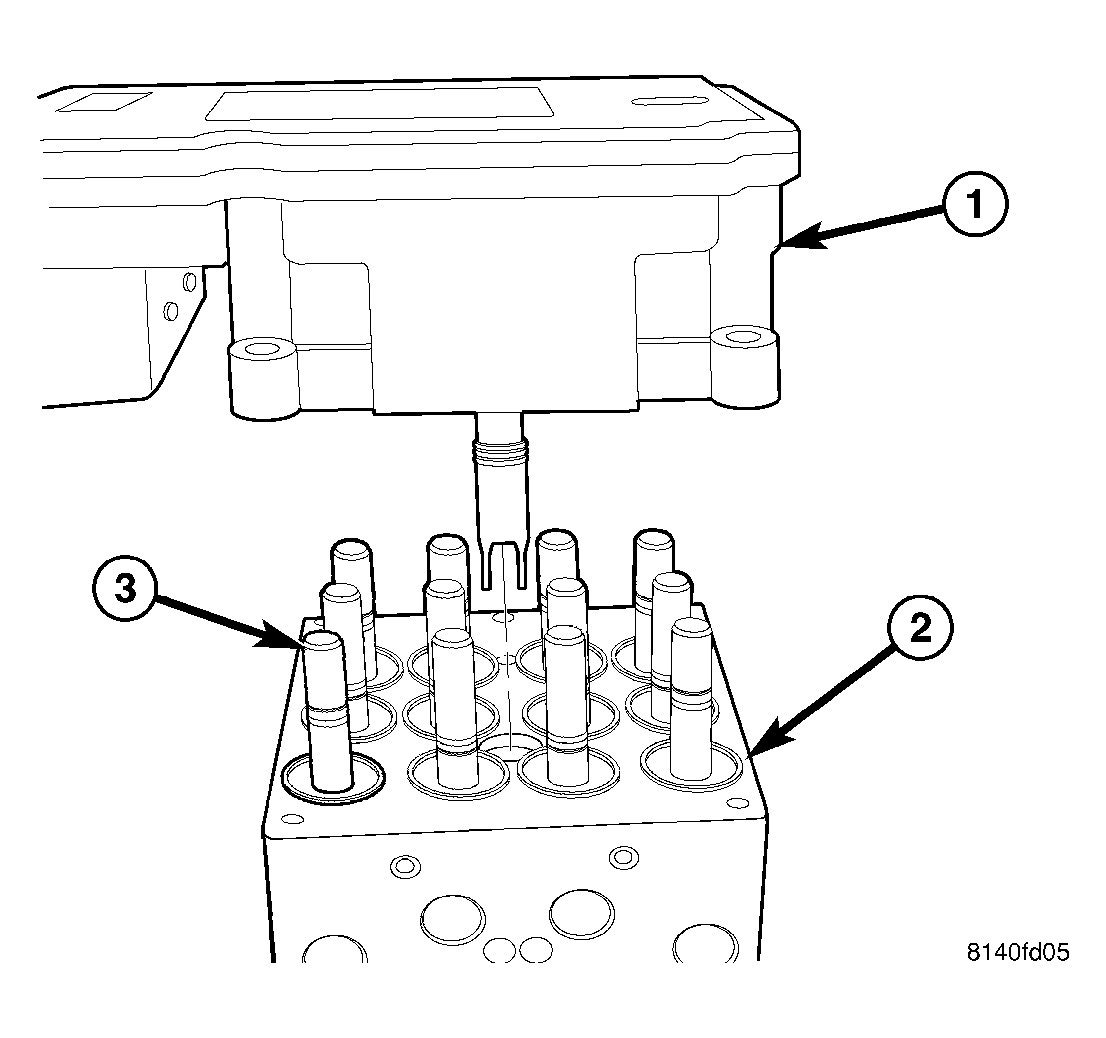 1
3
2
8140fd05