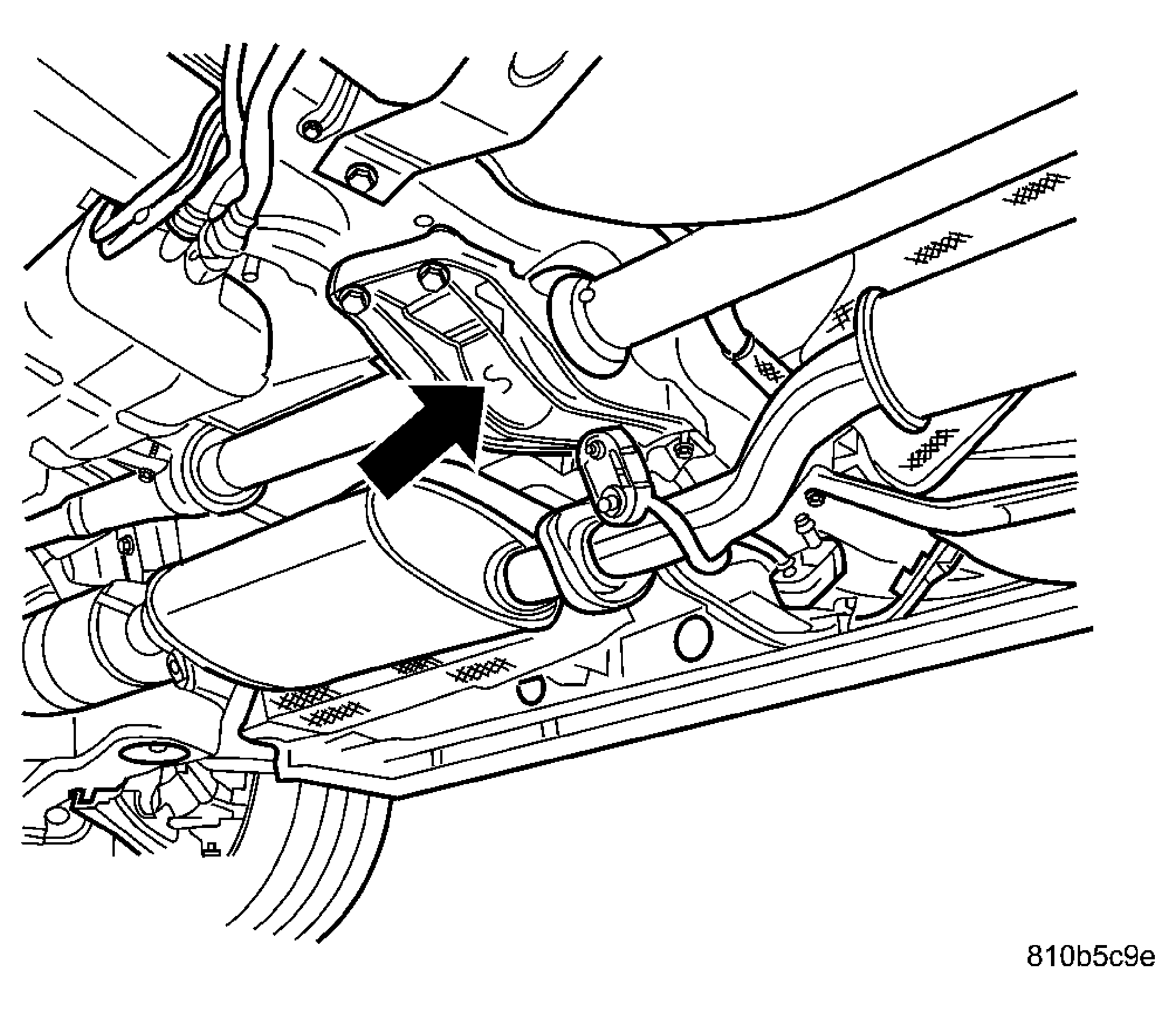 810b5c9e