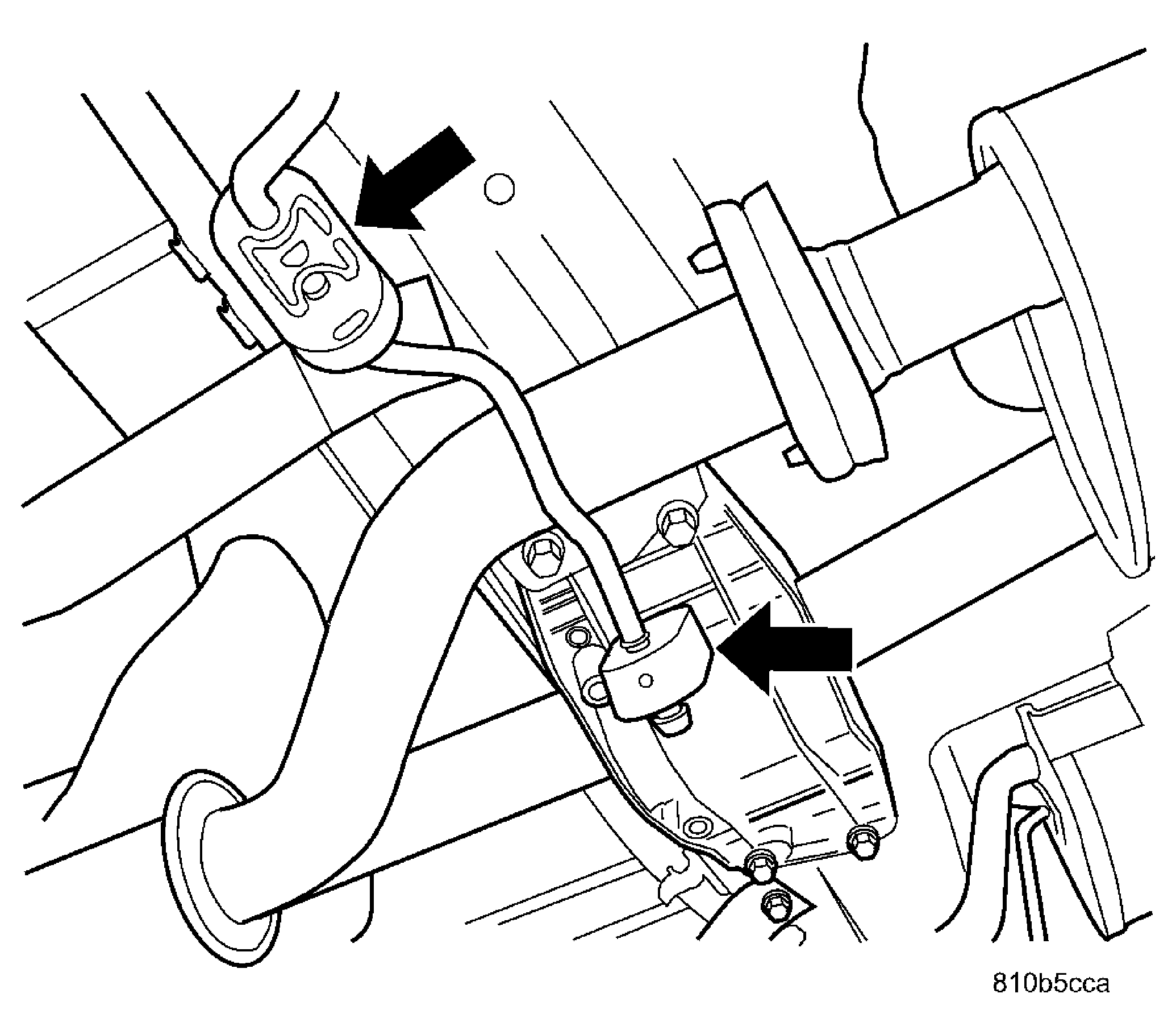 810b5cca