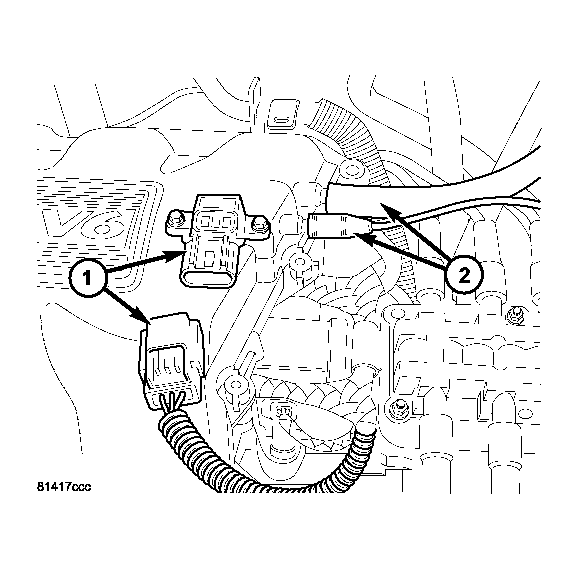 V6

1

2

81417ccc