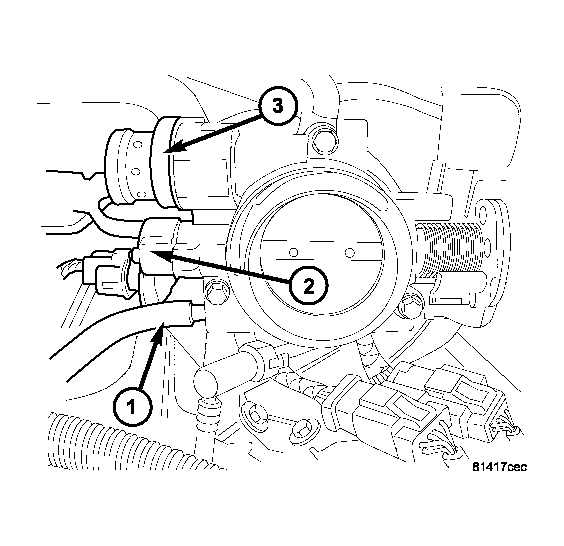 3
2
1
81417cec