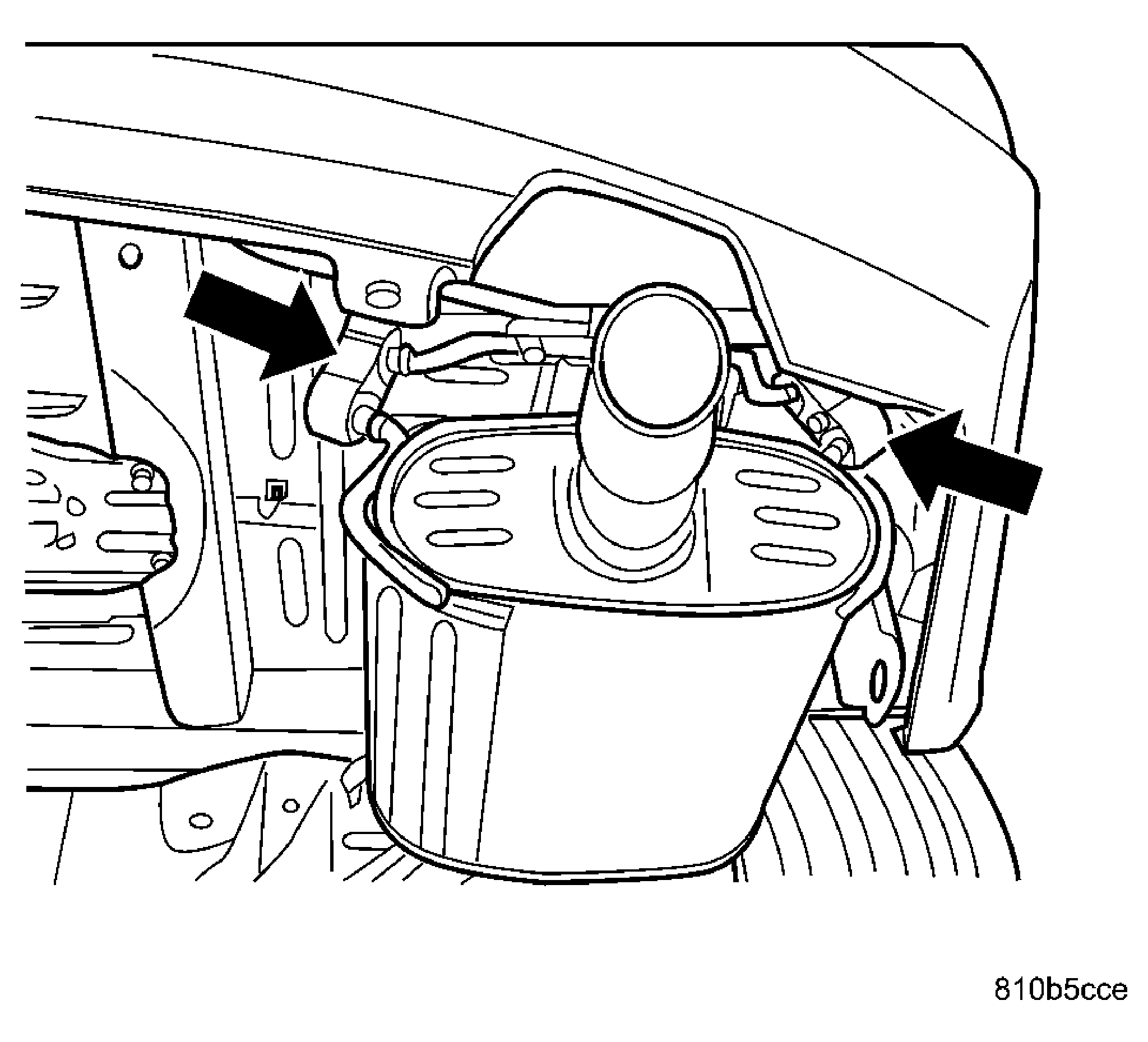 810b5cce