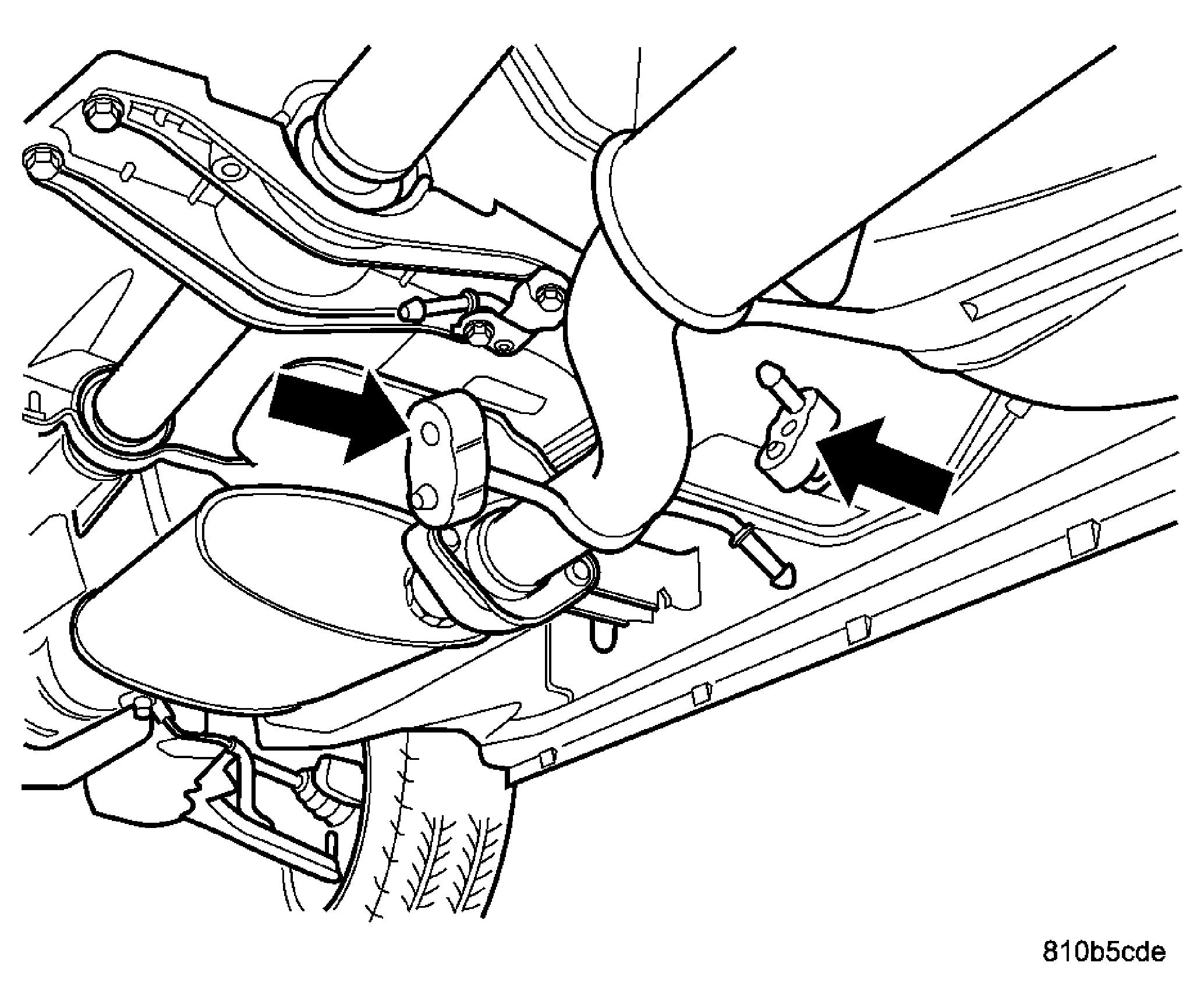 810b5cde