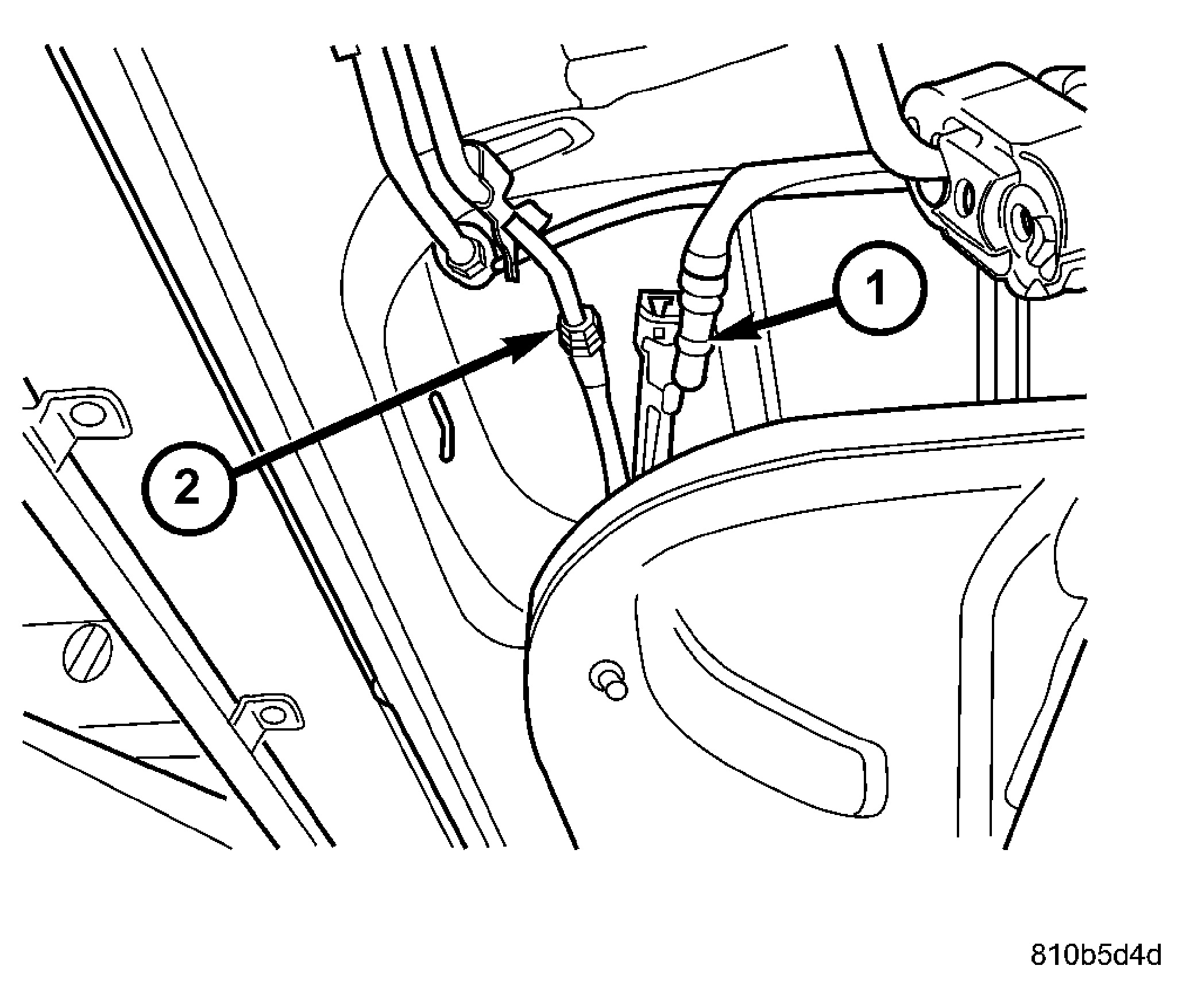 1
2
810b5d4d