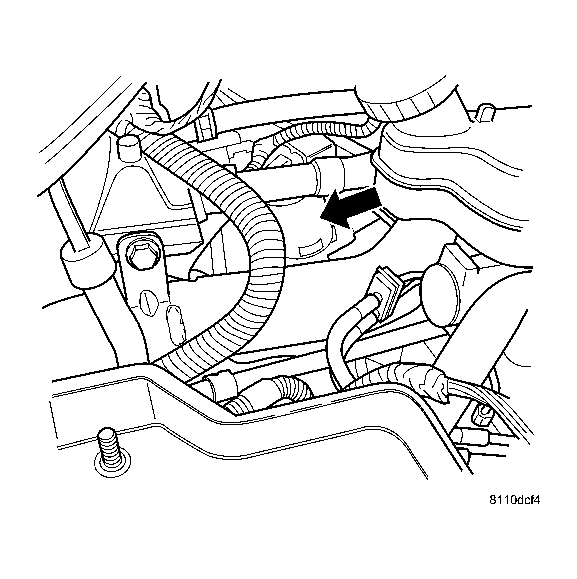 8110dcf4