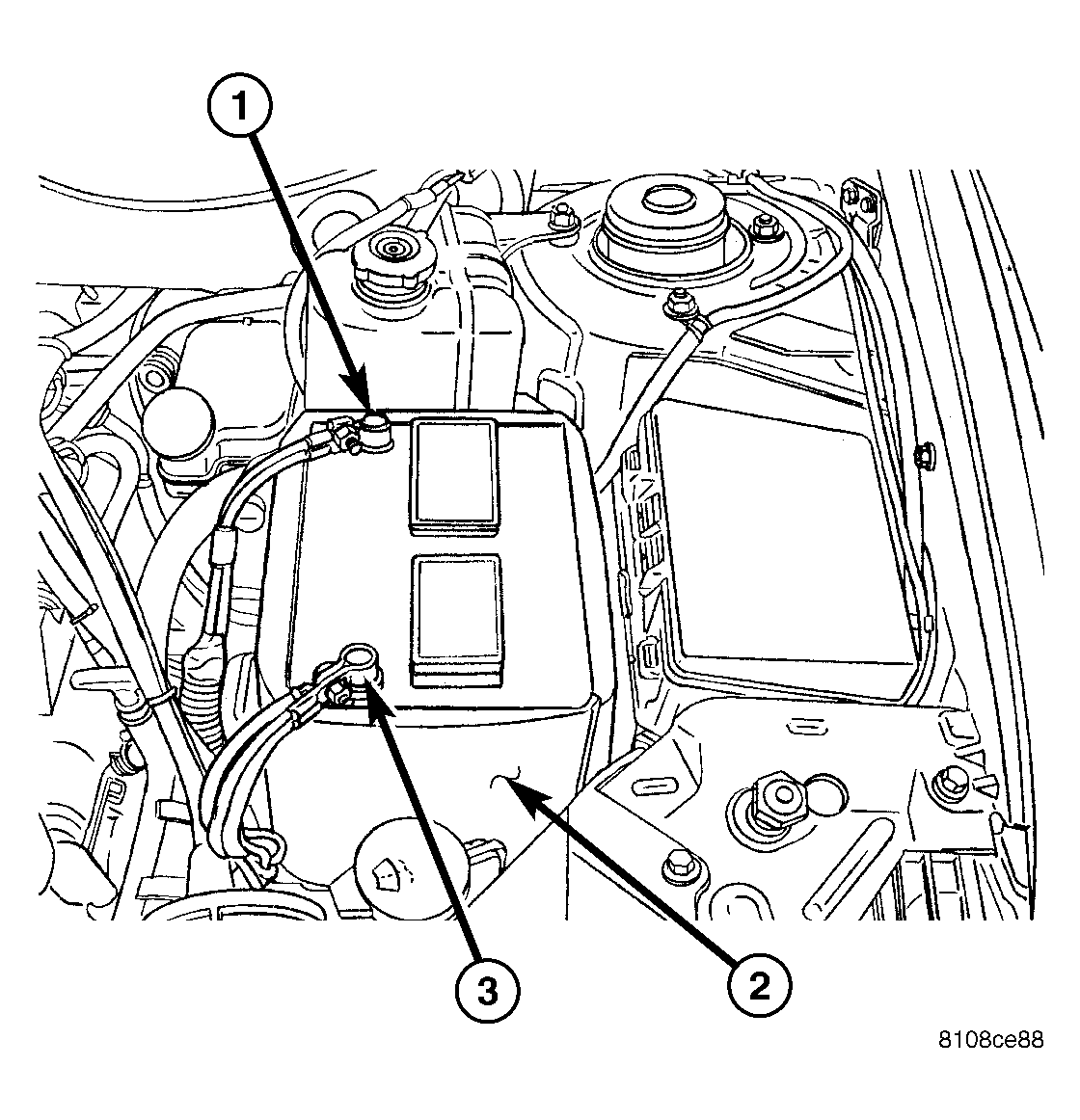 1
3
2
8108ce88