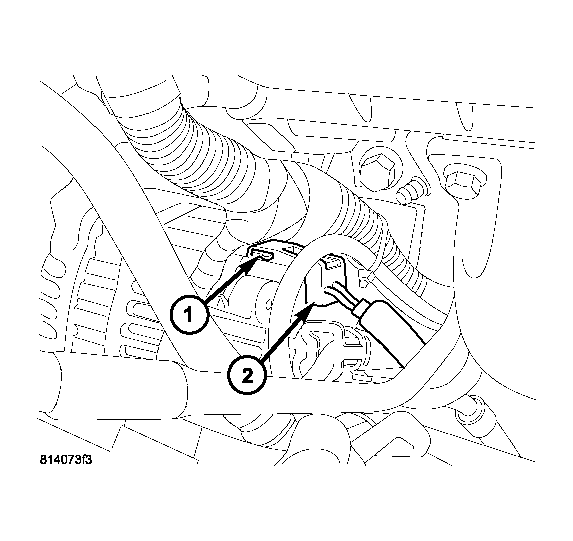 1
2
814073f3