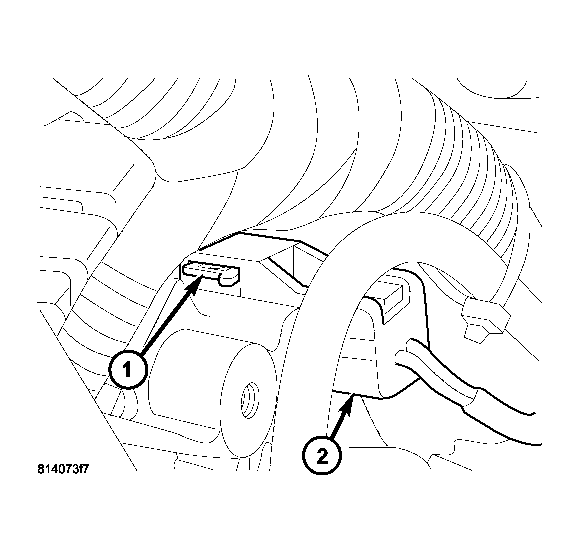 1

2

814073f7