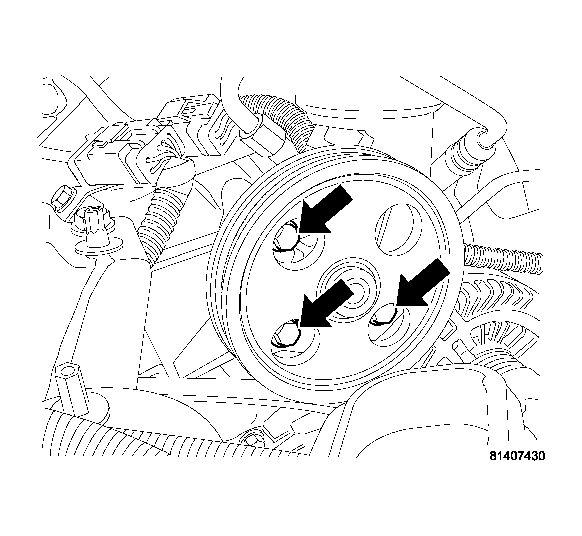 81407430