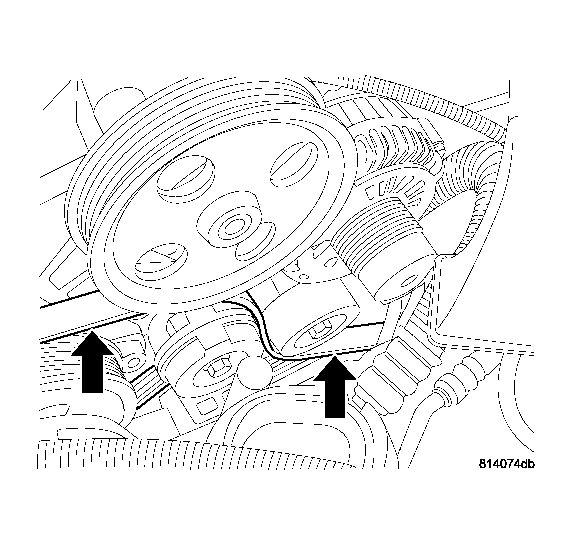 814074db