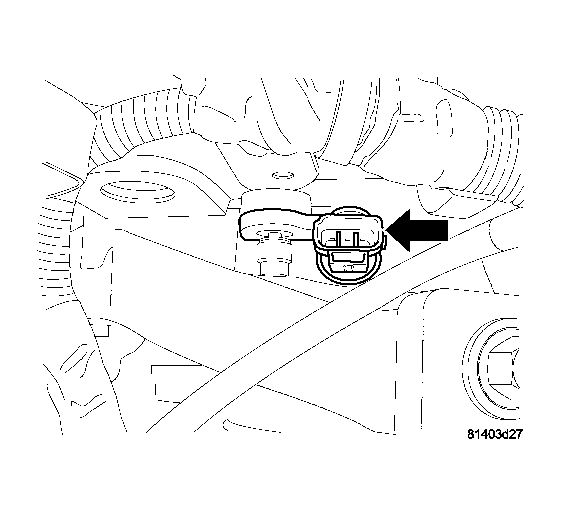 81403d27