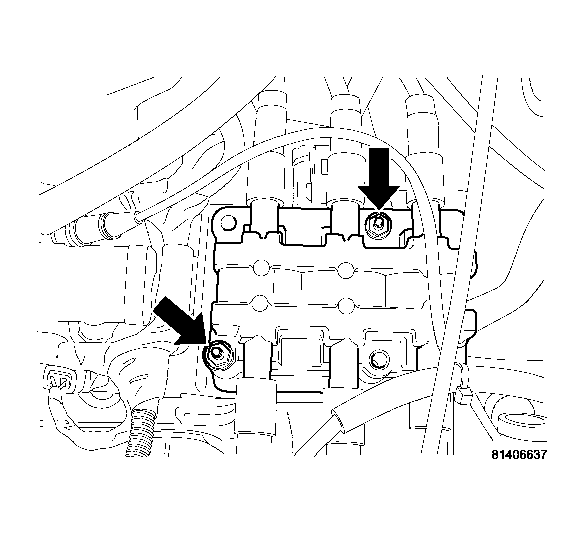 81406637