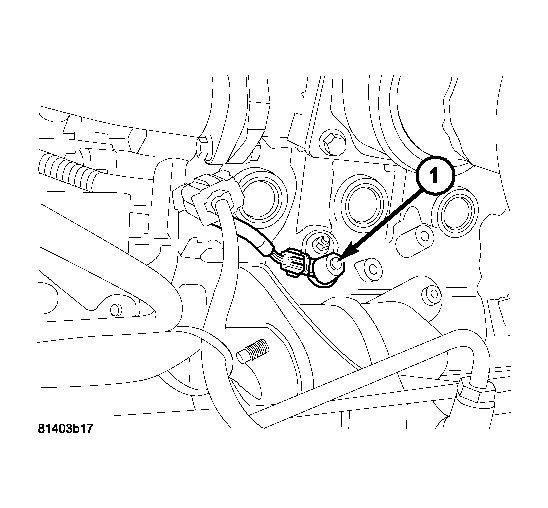 1

81403b17