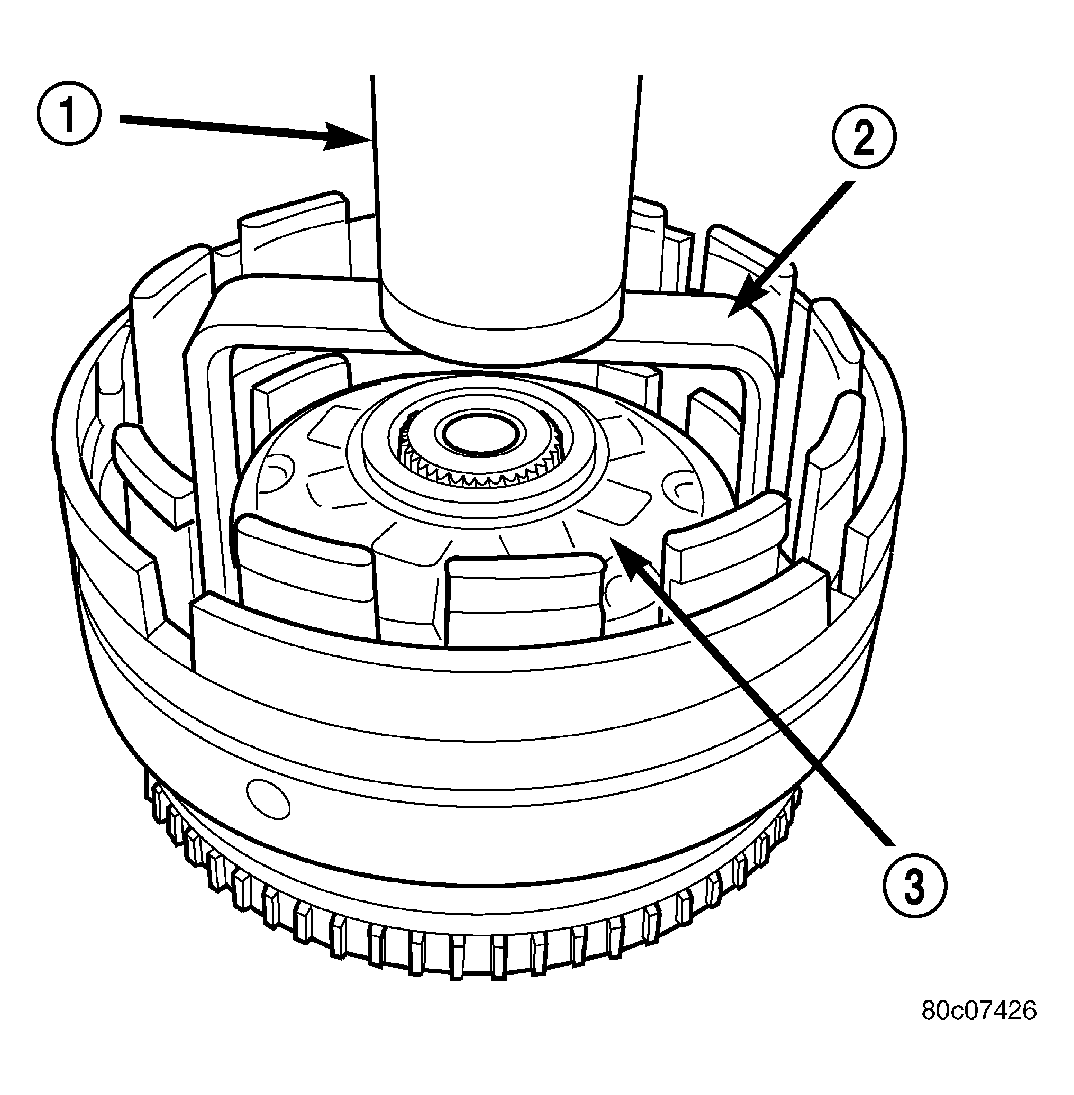 1
2
3
80c07426