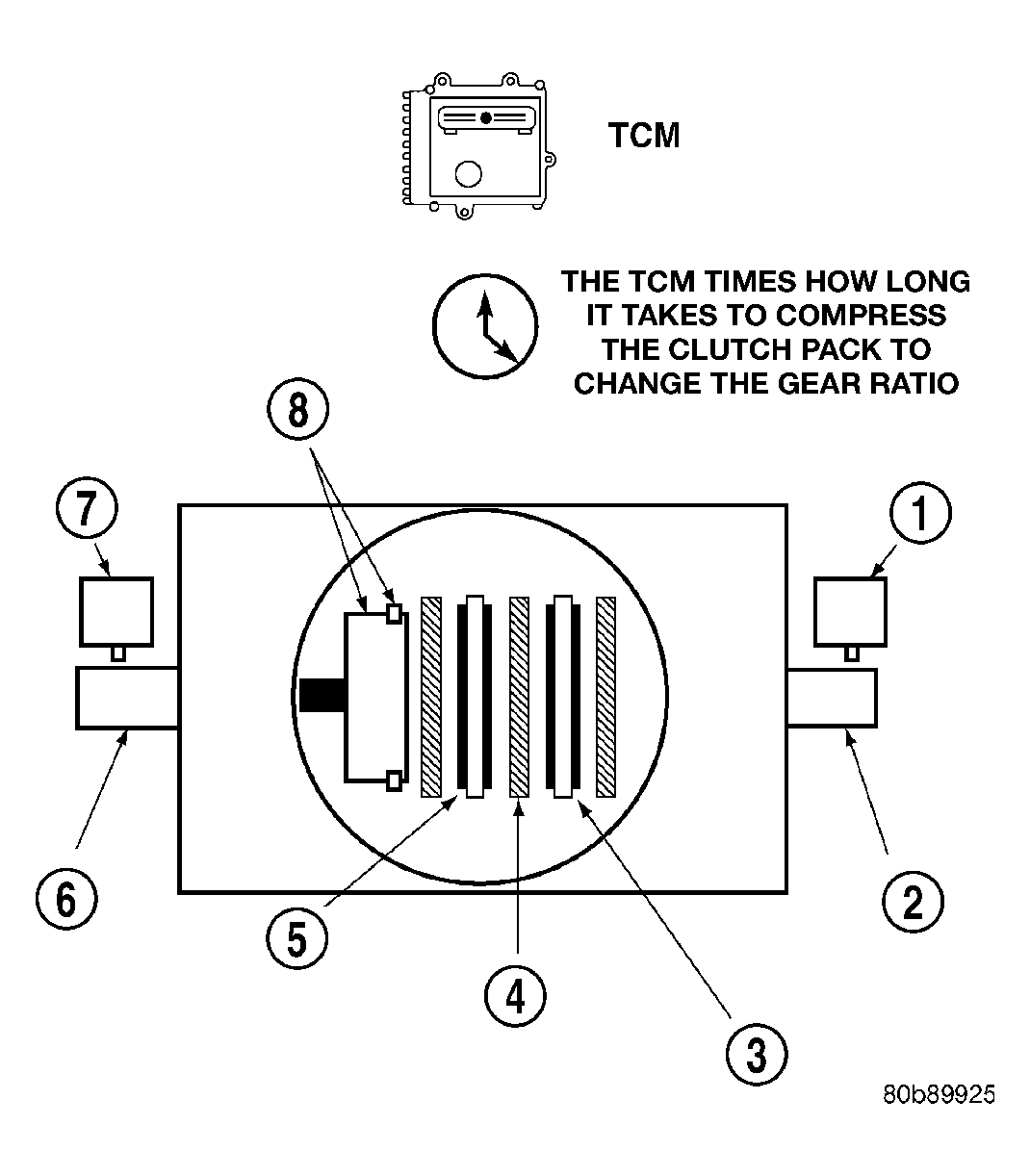 TCM

THE TCM TIMES HOW LONG IT TAKES TO COMPRESS THE CLUTCH PACK TO CHANGE THE GEAR RATIO

8

7

1

6

2

5

4

3

80b89925