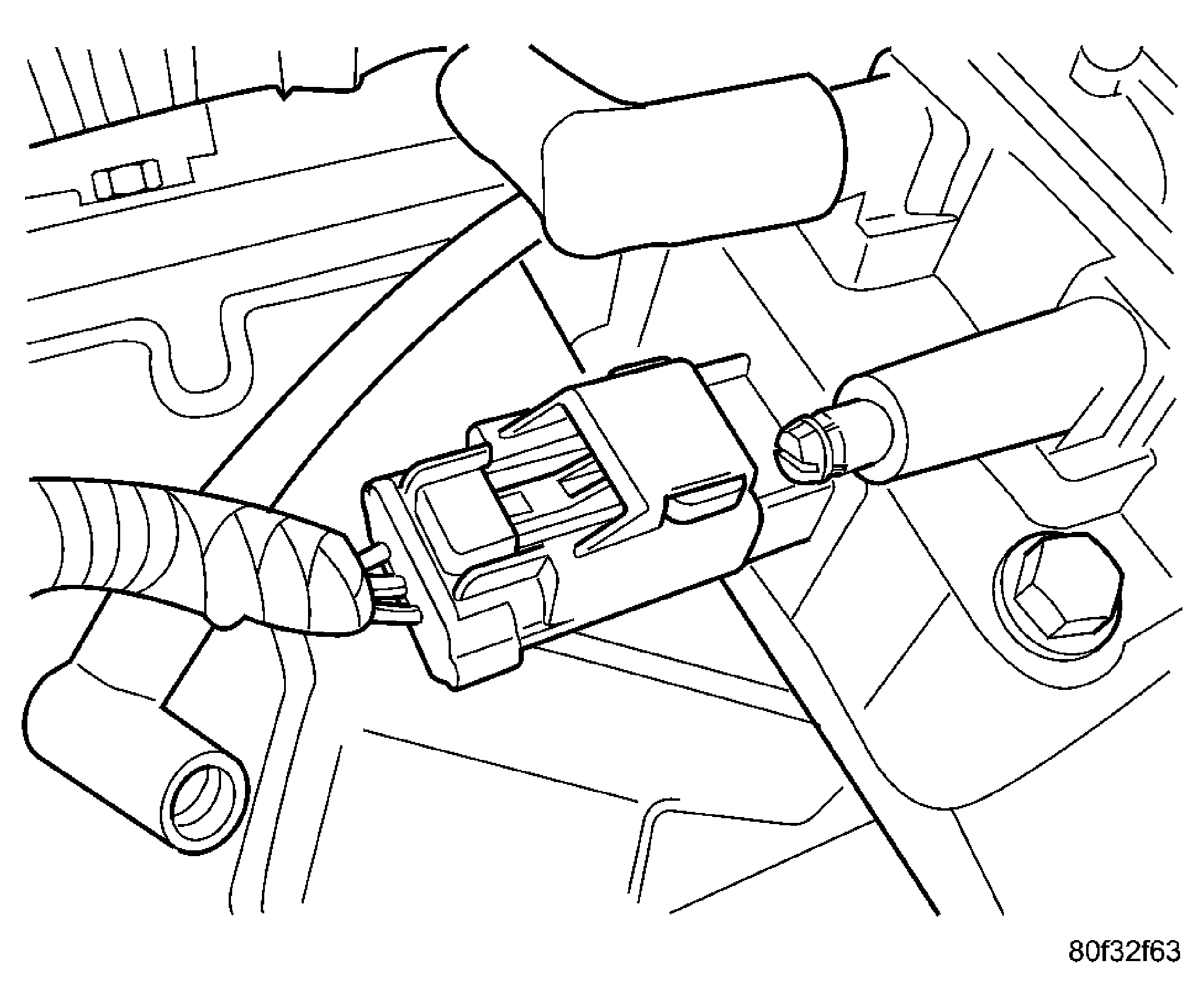 80f32f63