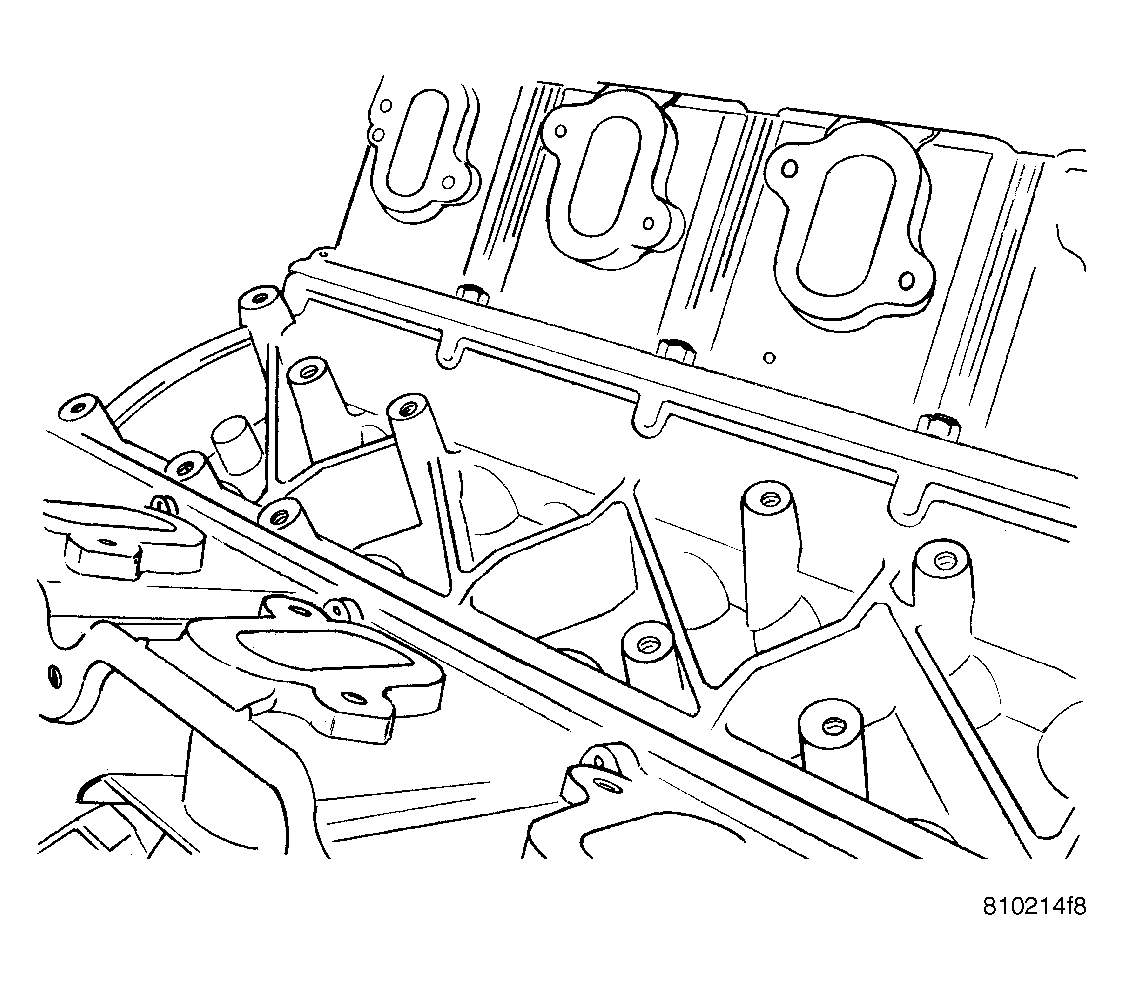 810214f8