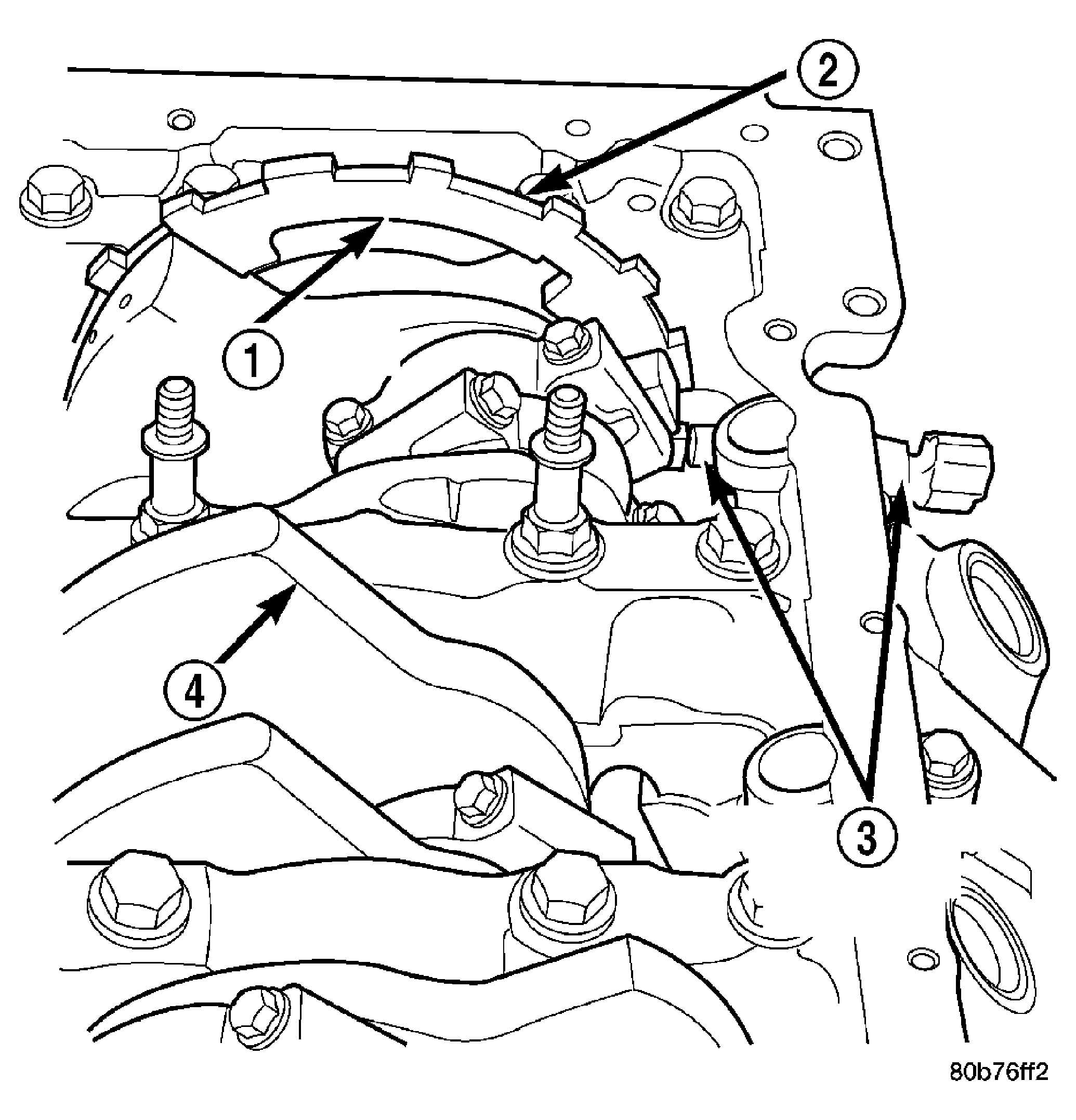 2
1
4
3
80b76ff2