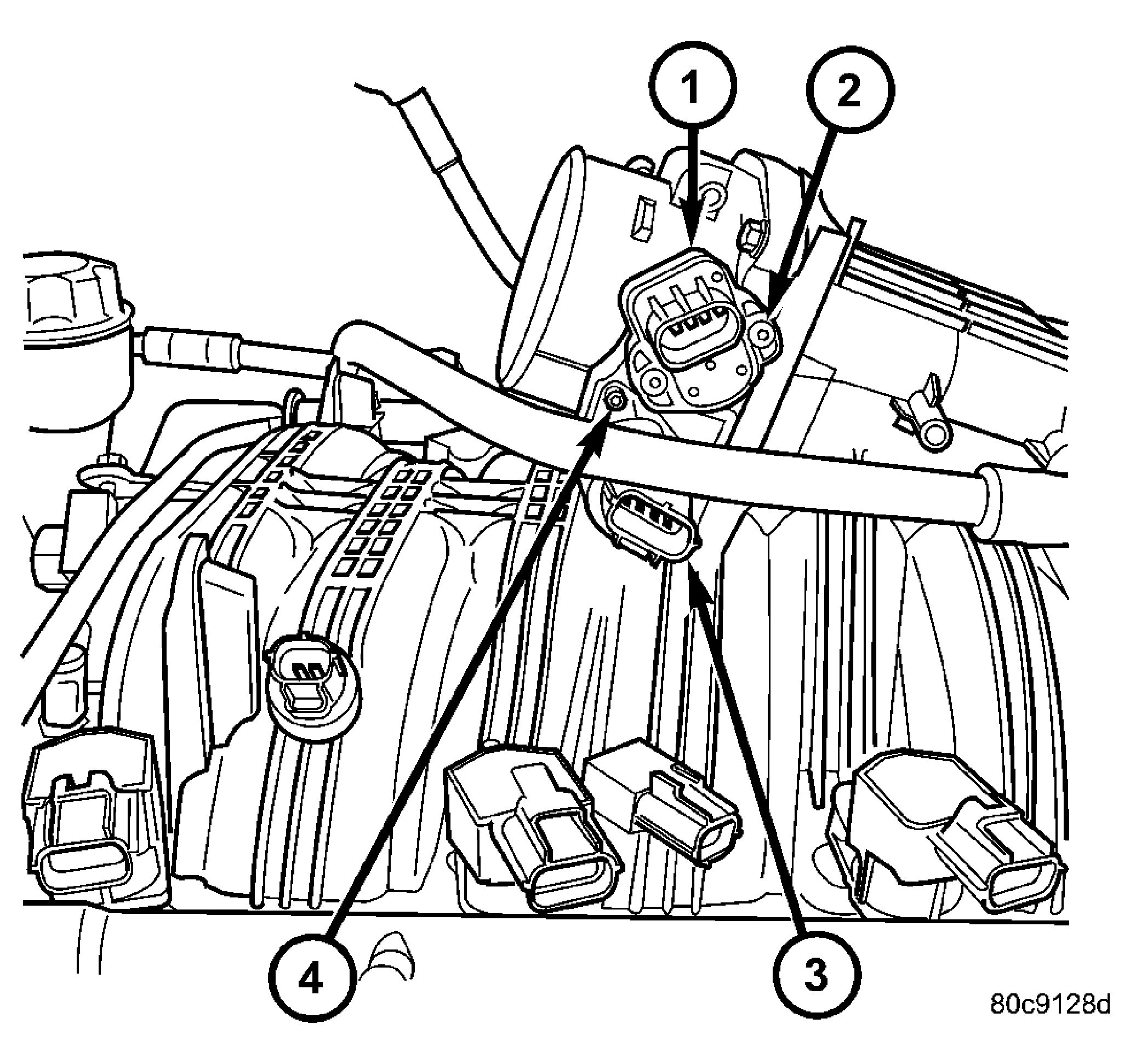 1
2
4
3
80c9128d