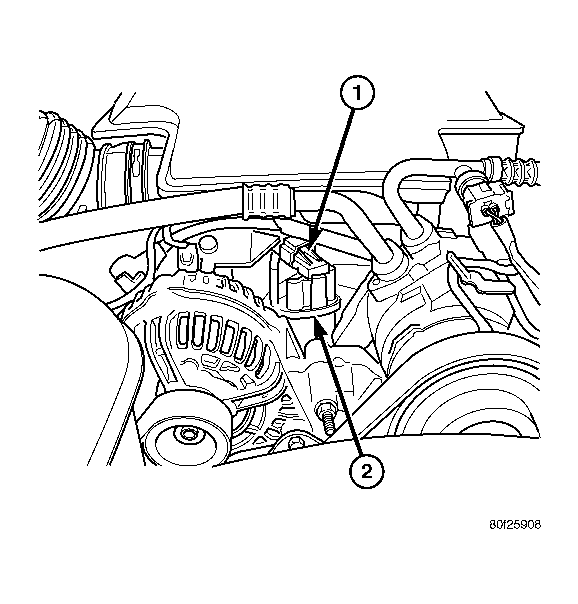 1
2
80f25908