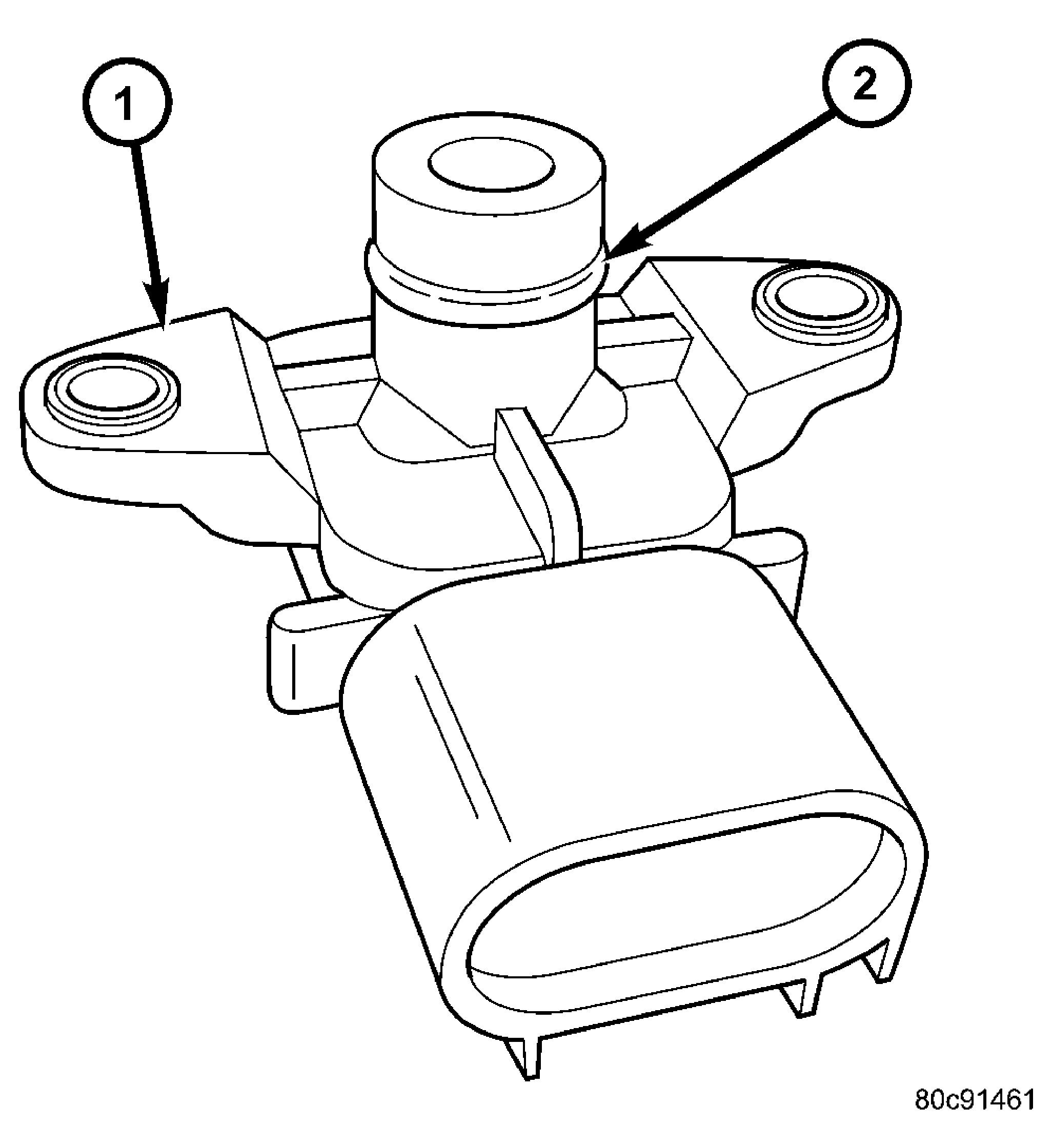 1
2
80c91461