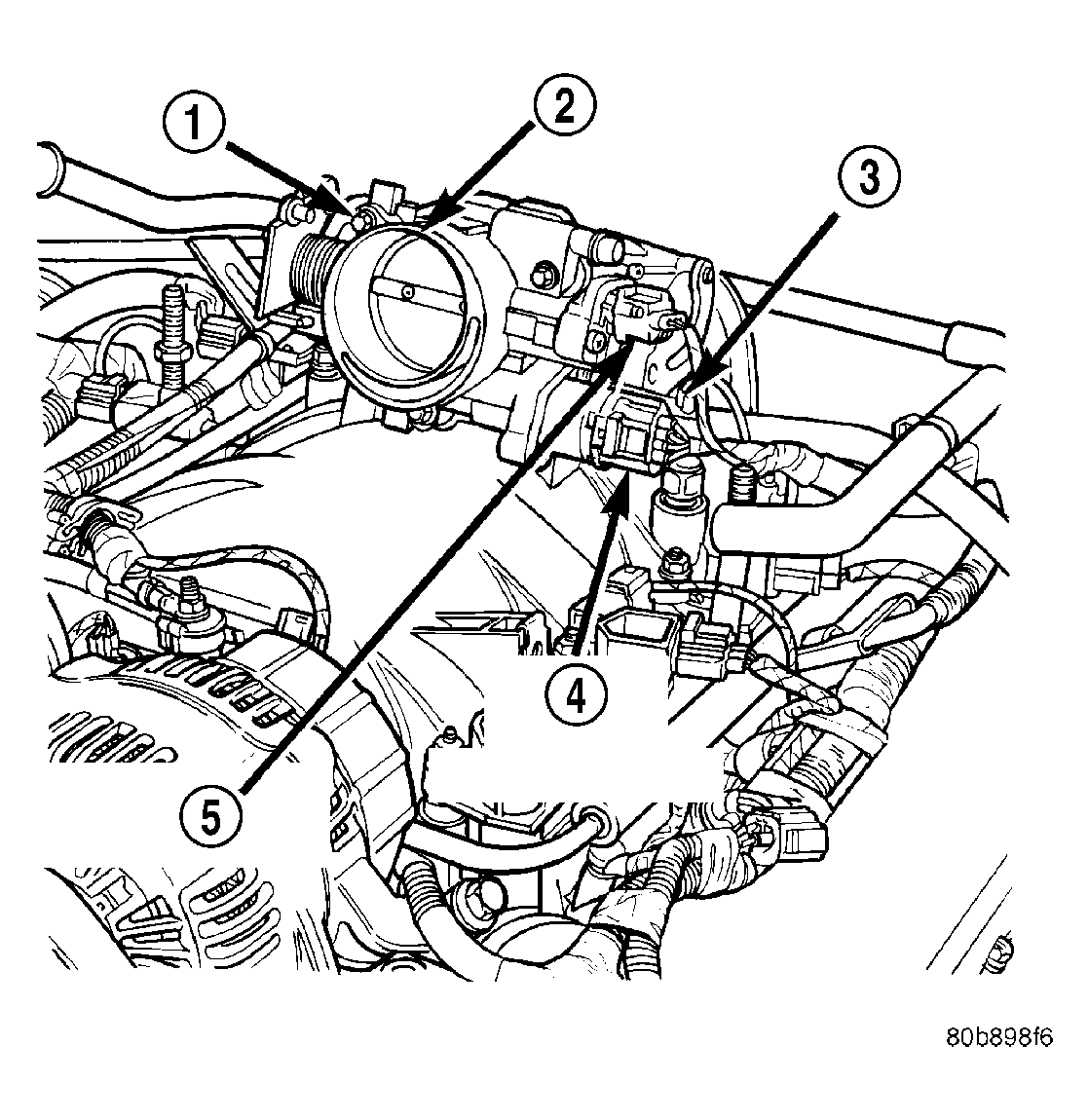 1
2
3
4
5
80b898f6