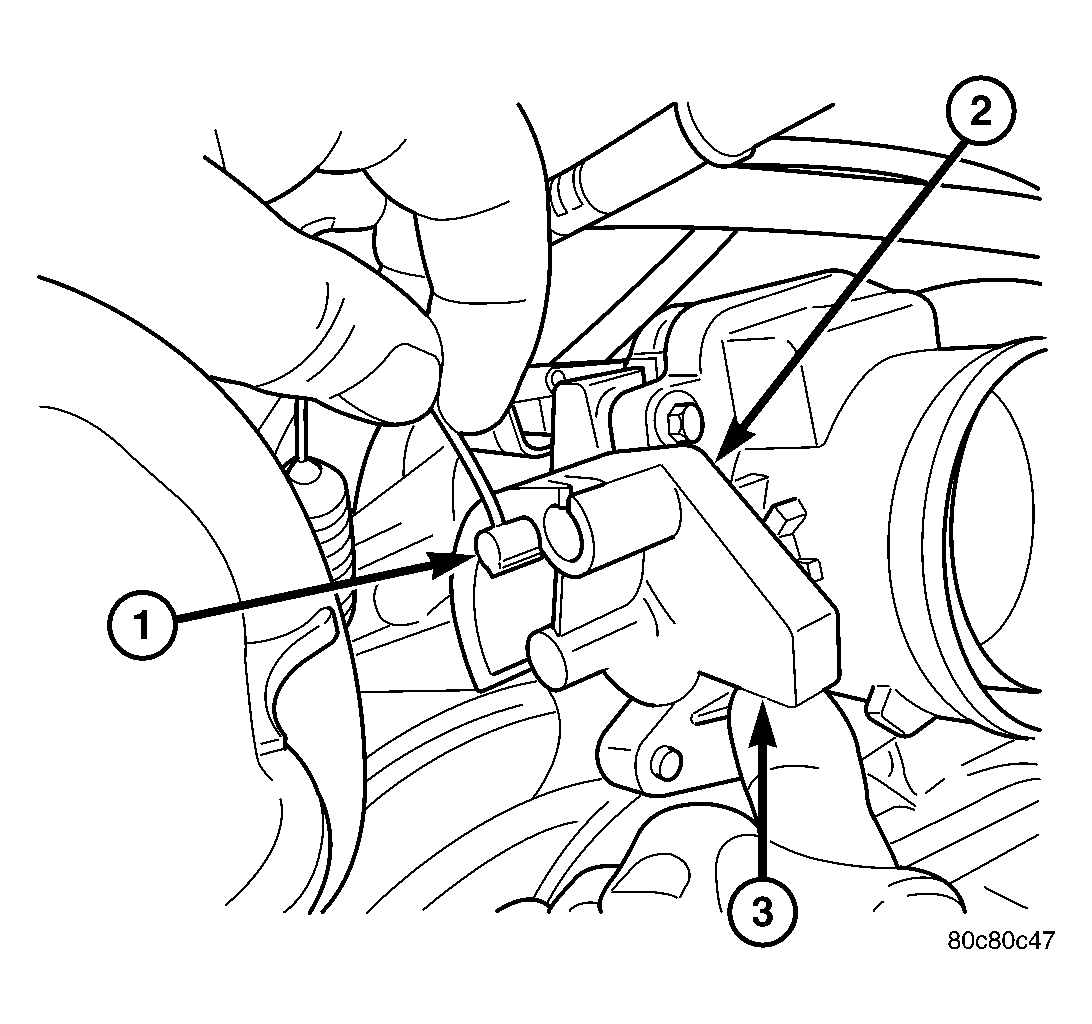 2

1

3

80c80c47