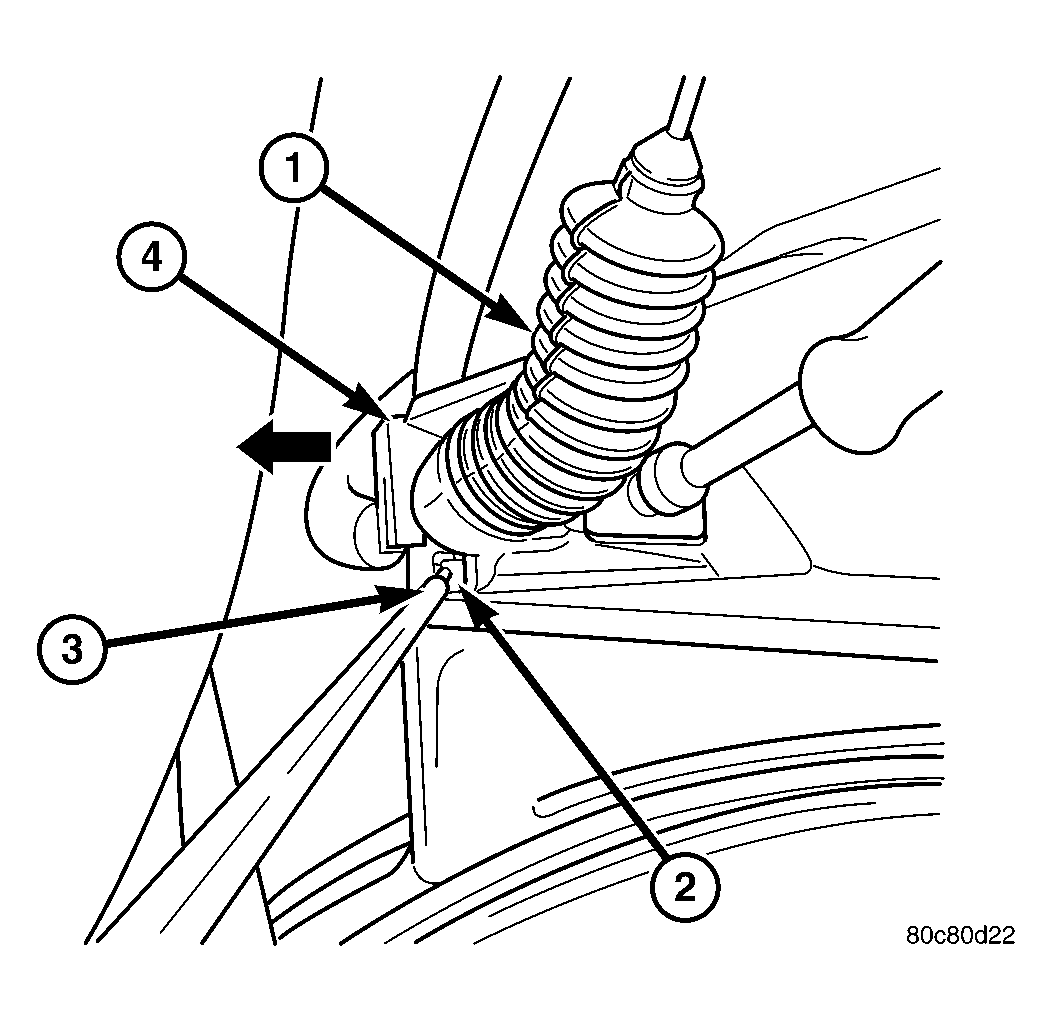 1
4
3
2
80c80d22