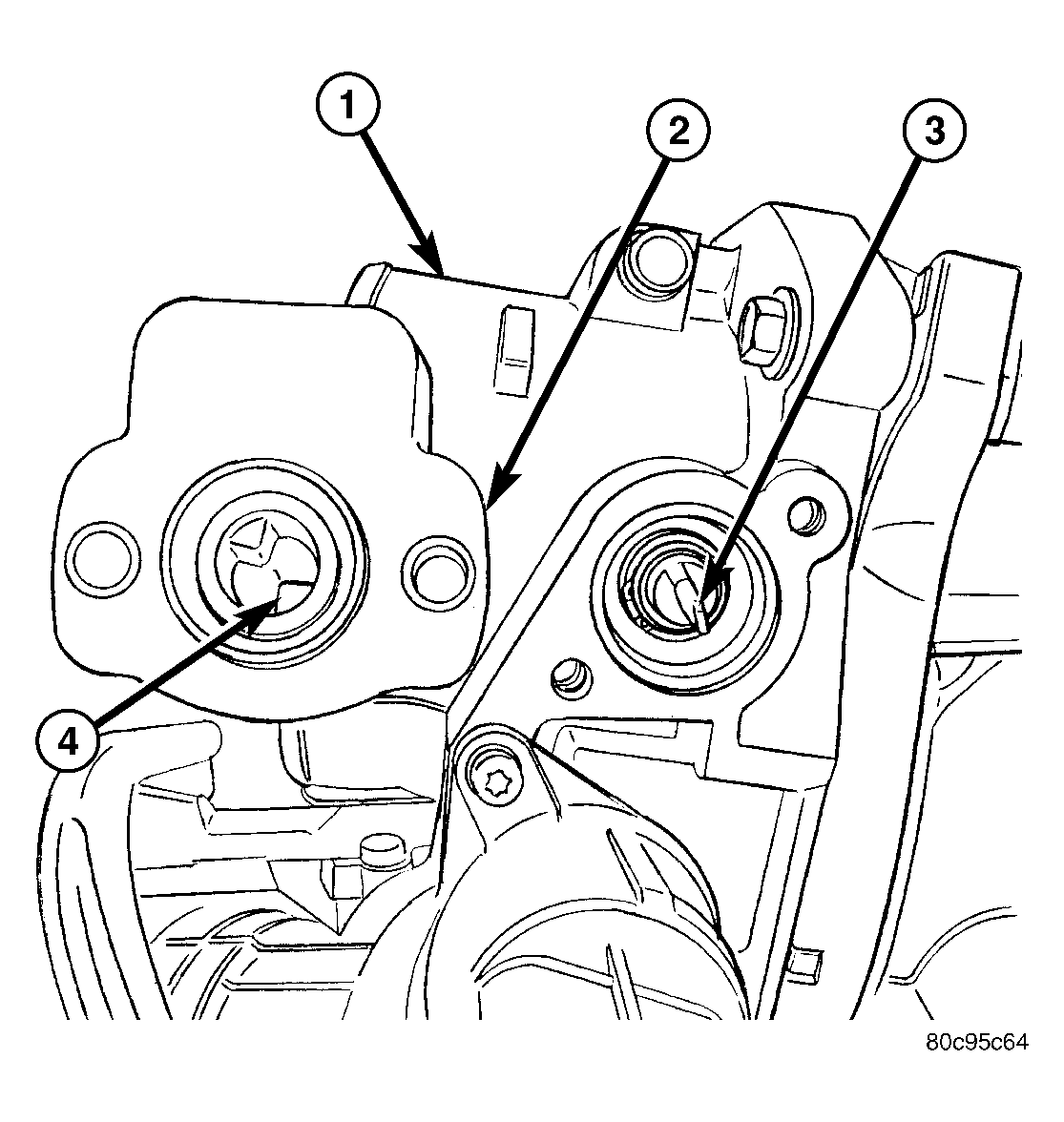 1
2
3
4
80c95c64