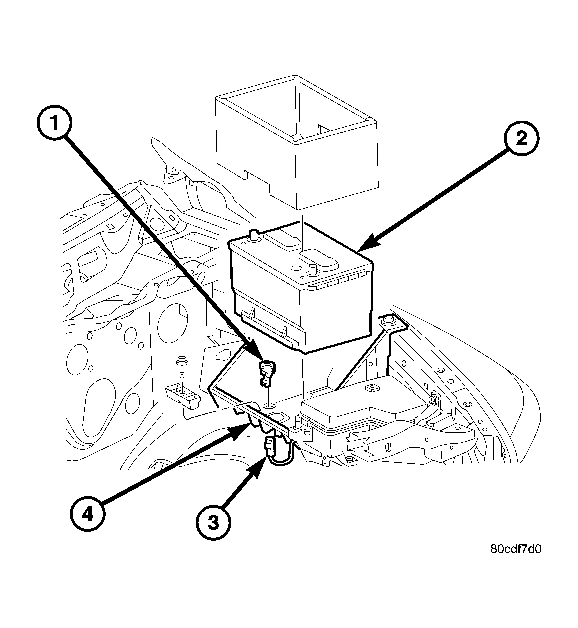 1
2
4
3
80cdf7d0