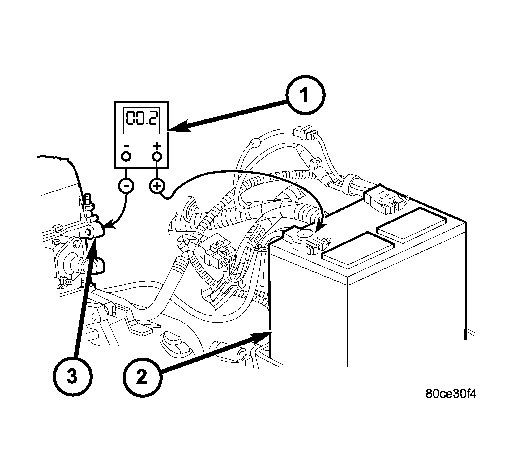 1
00.2
-
+
-
+
3
2
80ce30f4