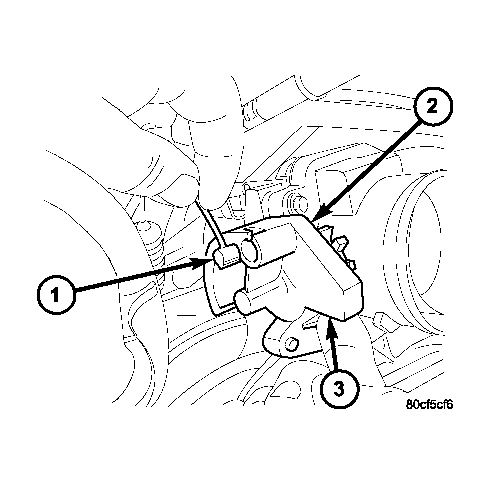 2
1
3
80cf5cf6