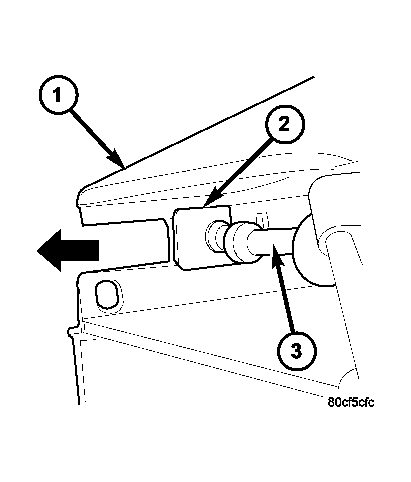 1
2
3
80cf5cfc