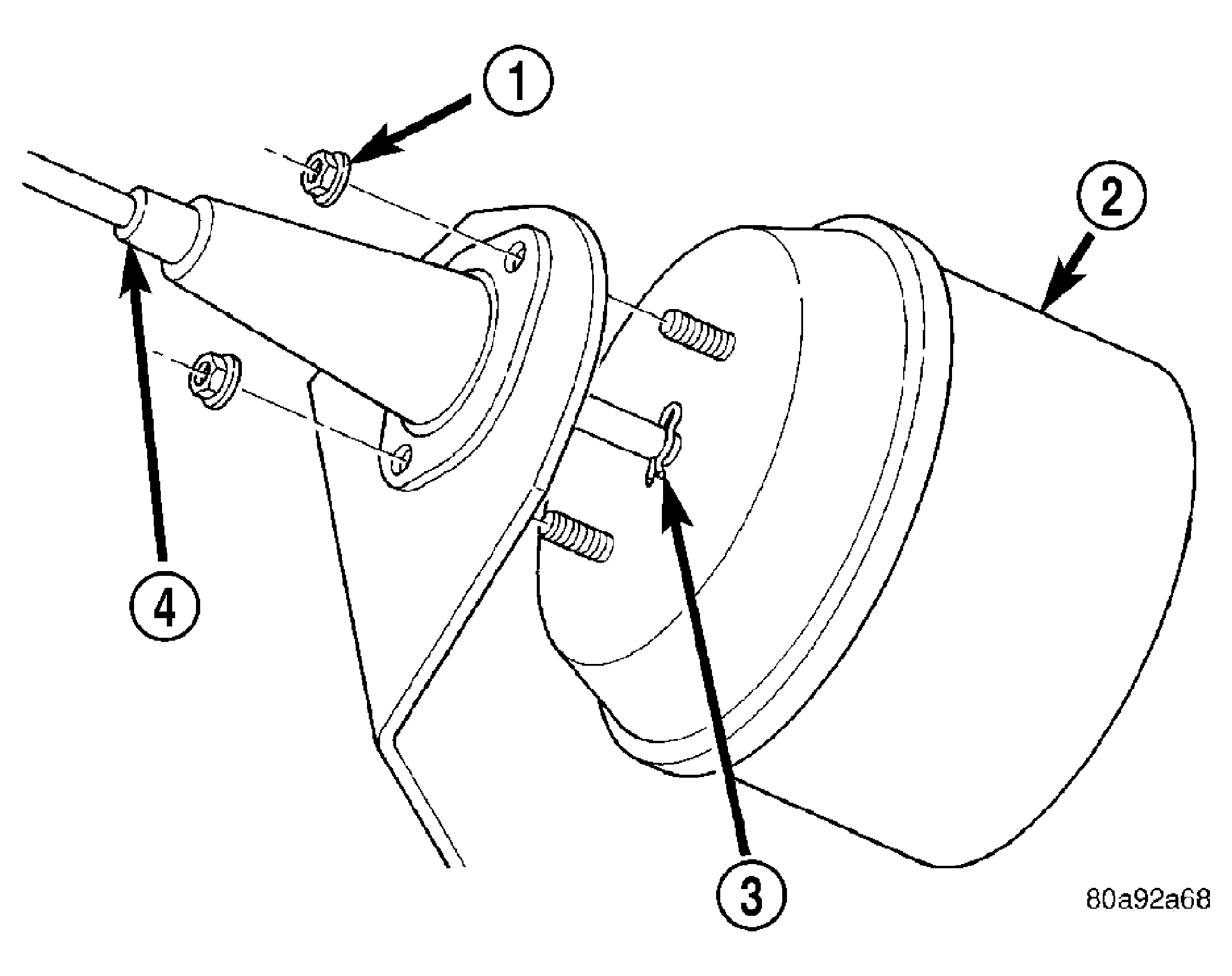 1
2
4
3
80a92a68