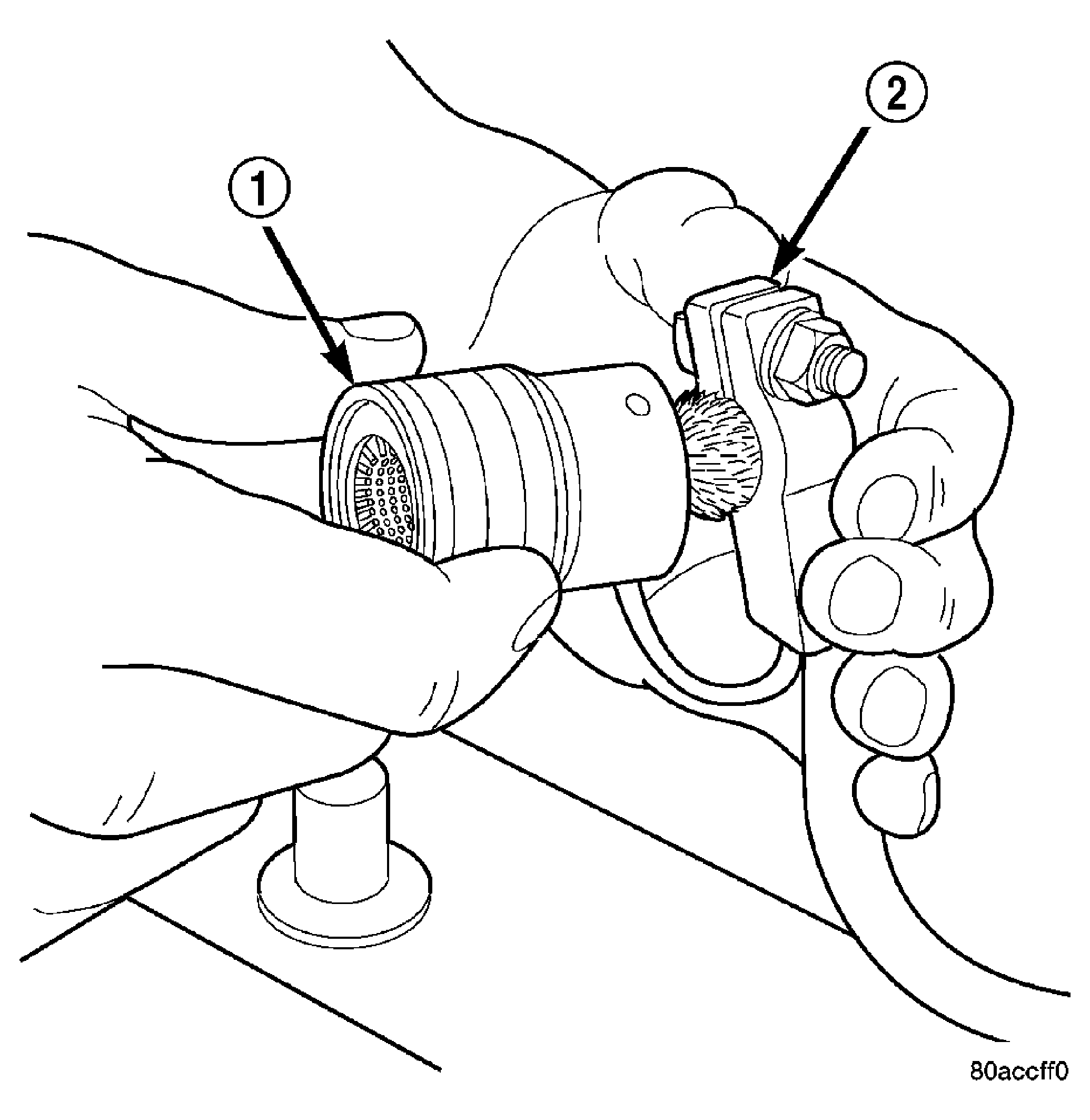 1

2

80accff0