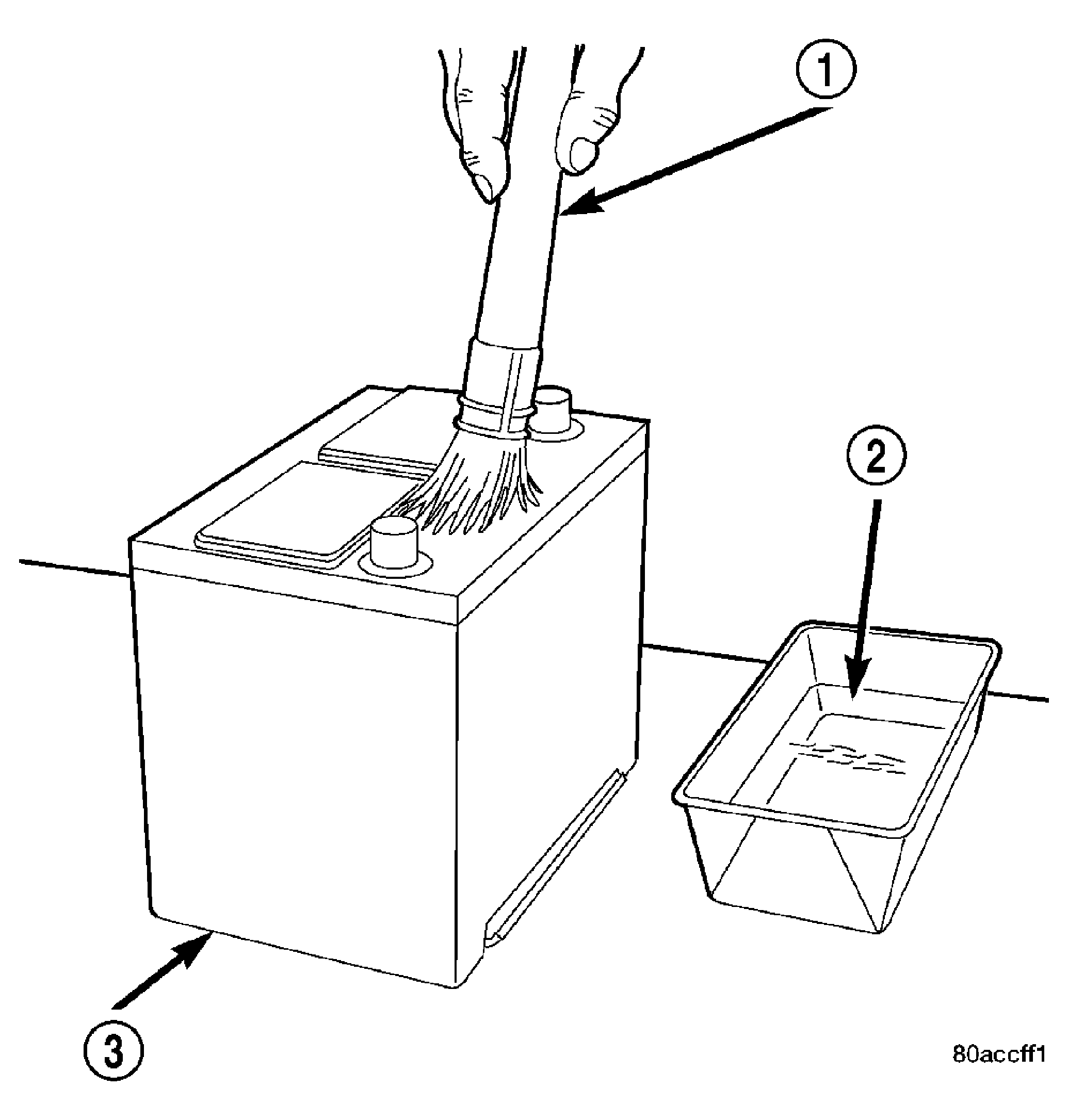 1

2

3

80accff1