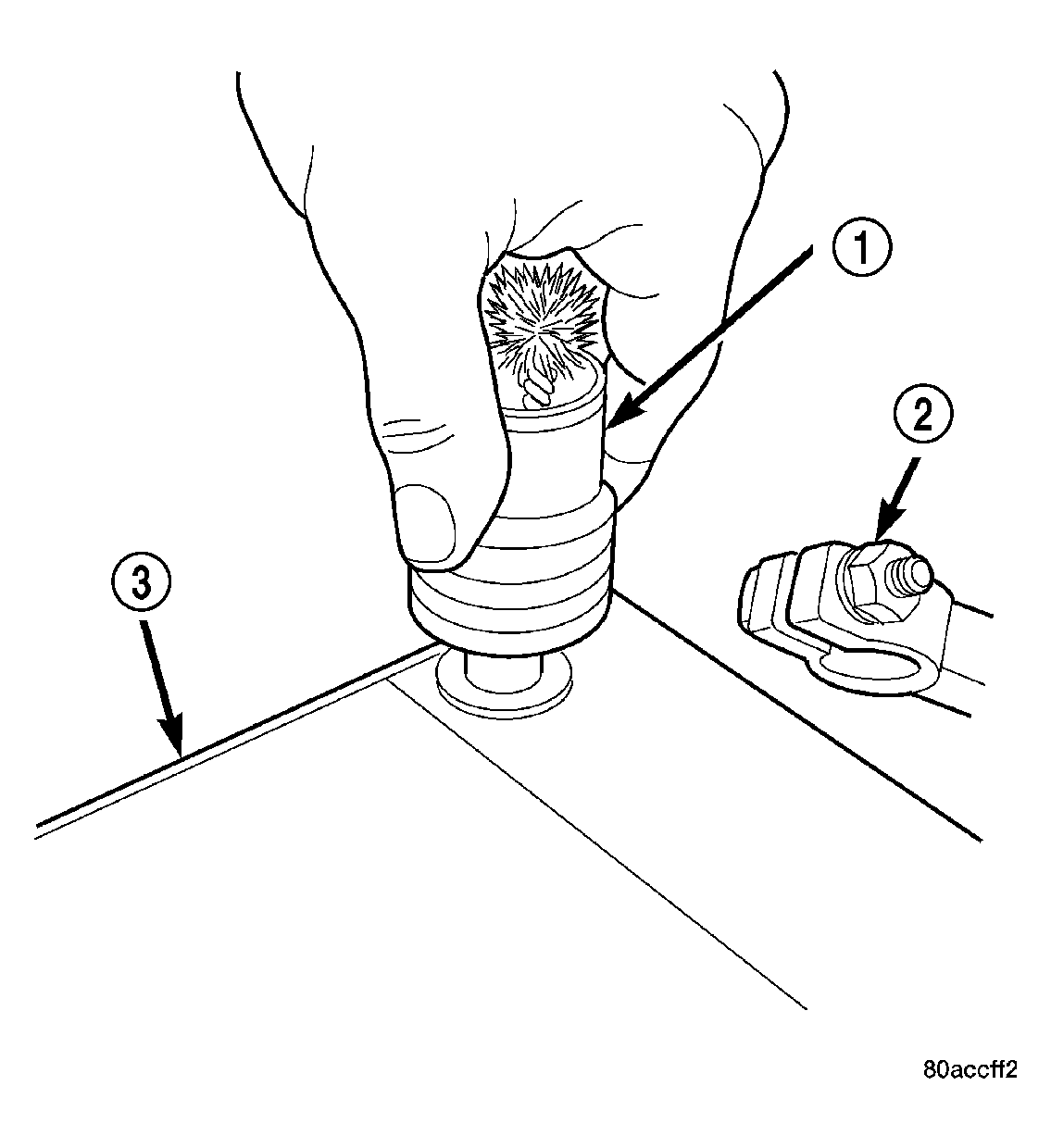 1
2
3
80accff2