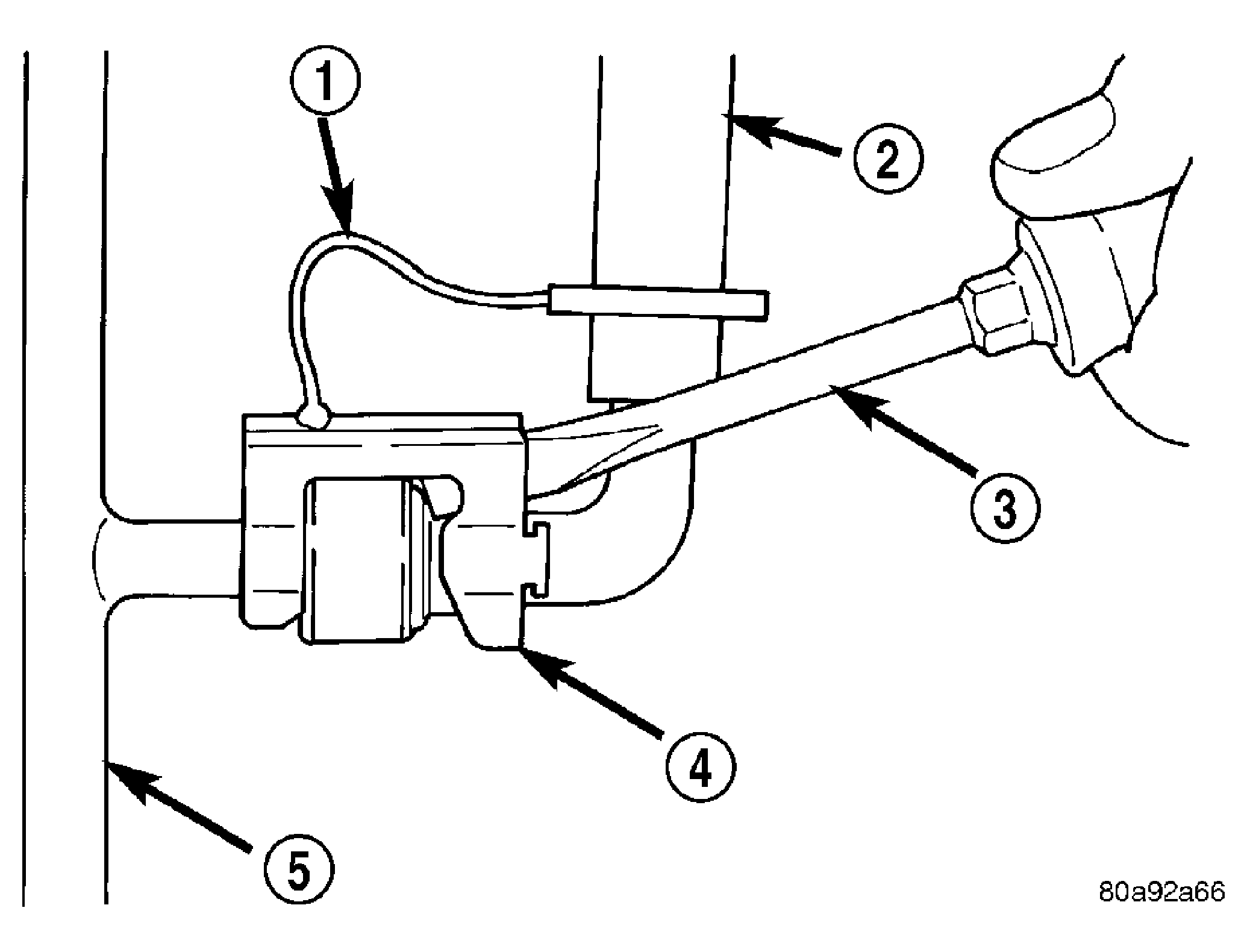 1
2
3
4
5
80a92a66