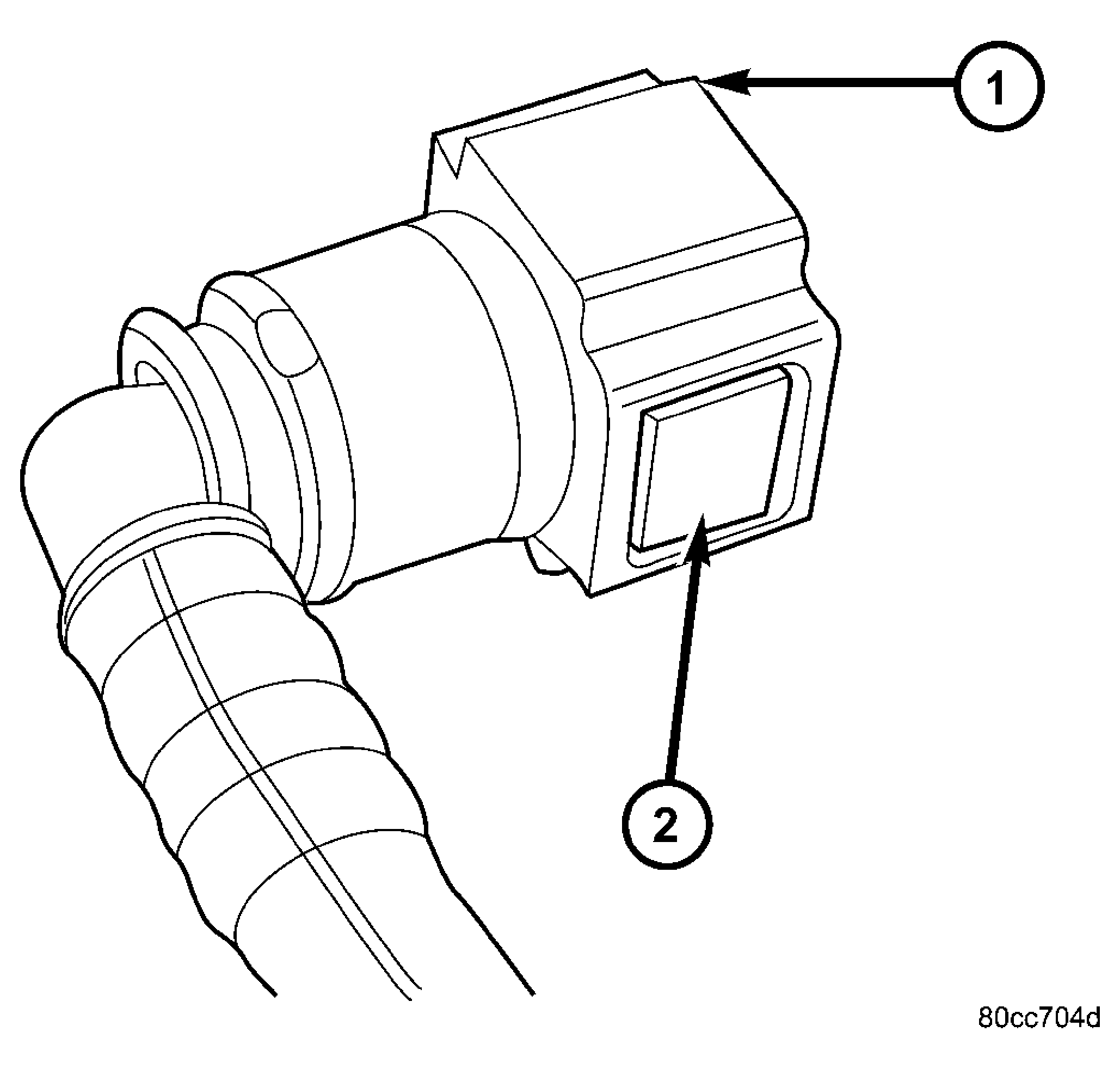 1

2

80cc704d