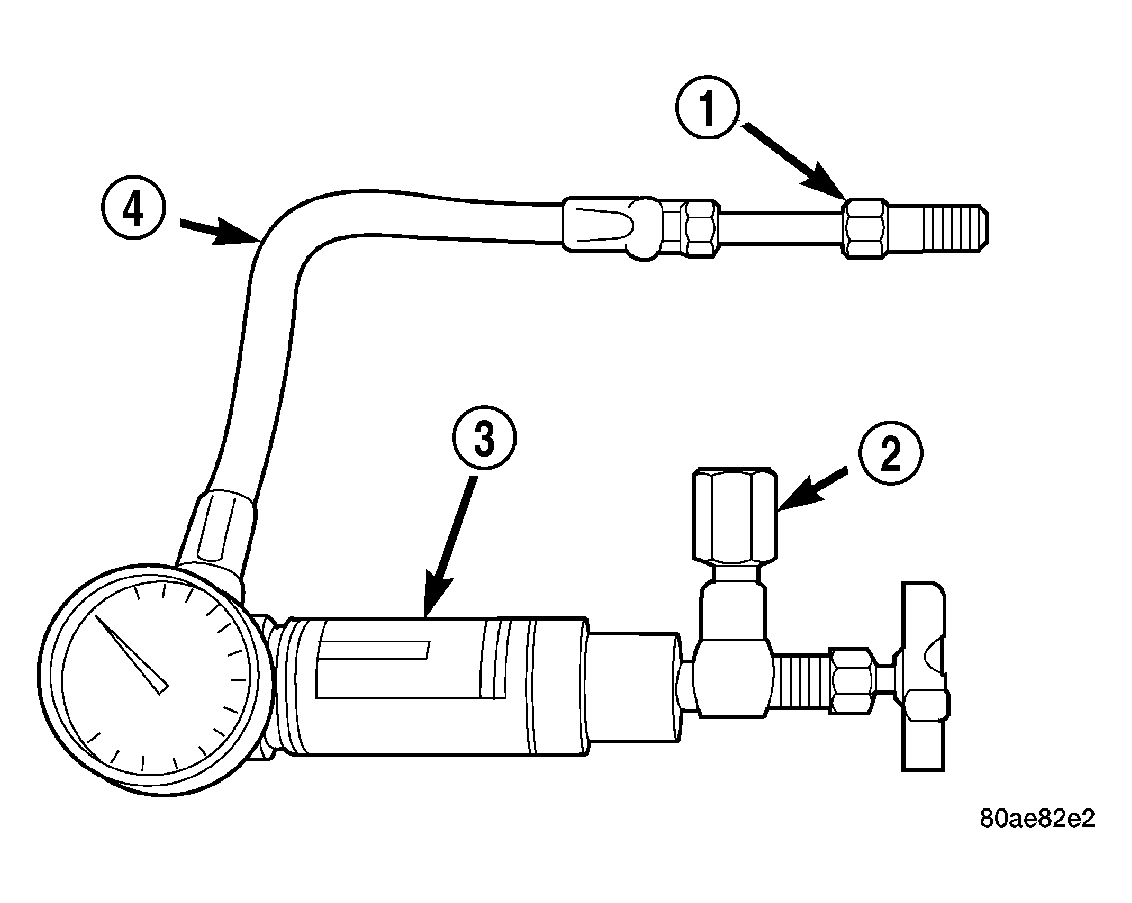 1
4
3
2
80ae82e2