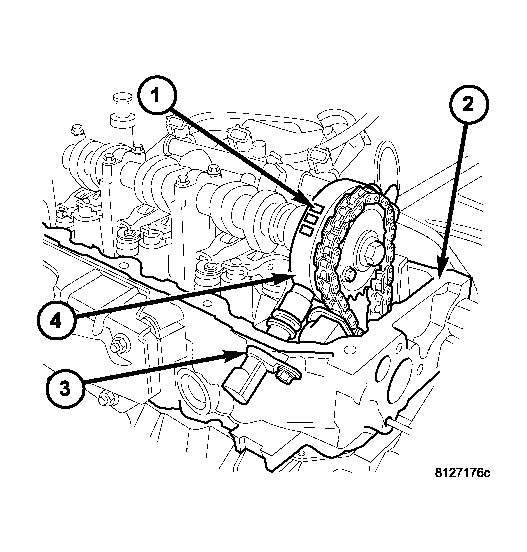 1
2
4
3
8127176c