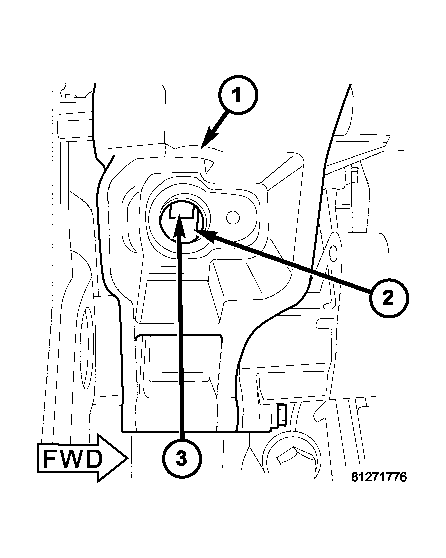 1
2
3
FWD
81271776